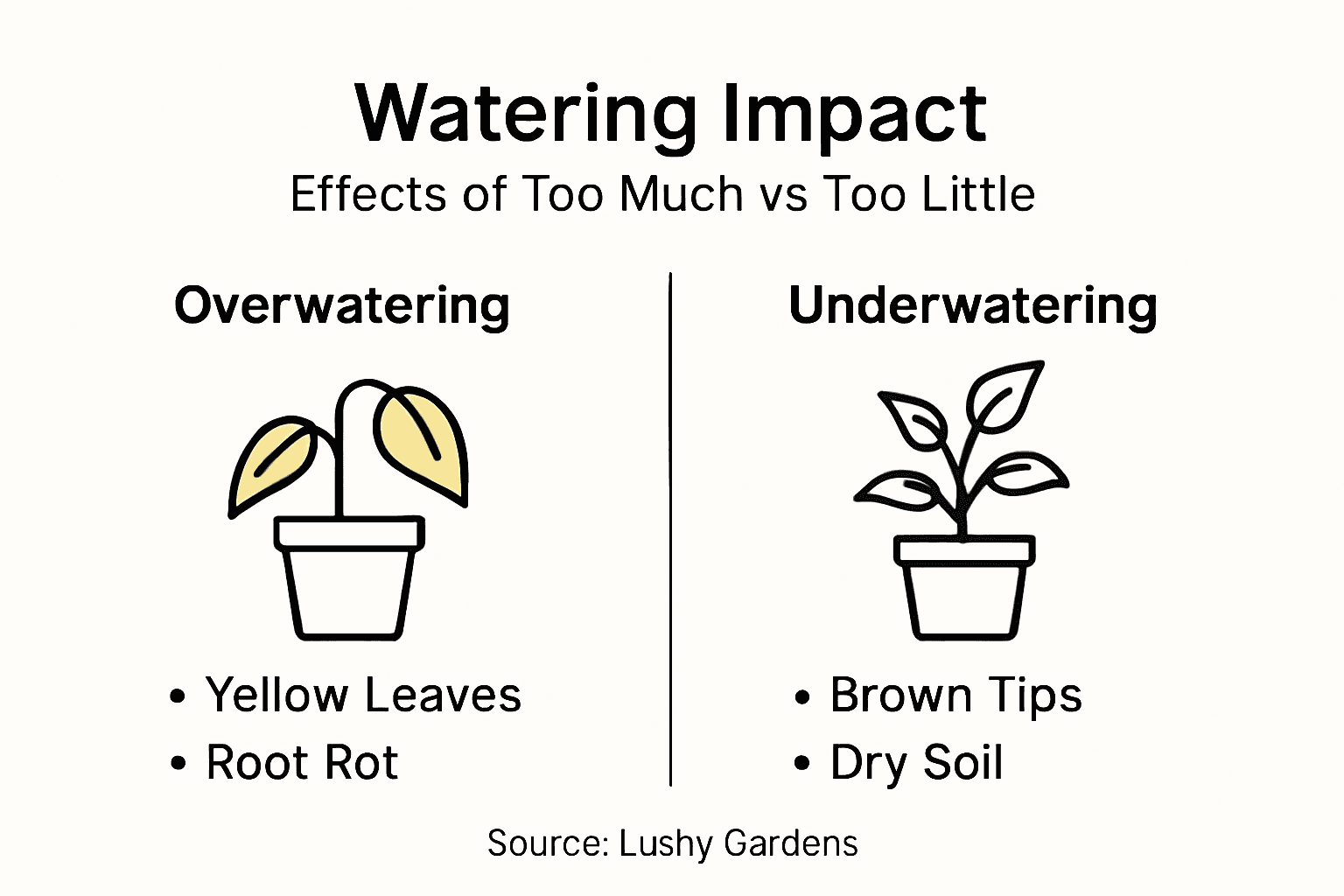 Watering Impact
Effects of Too Much vs Too Little

Overwatering

• Yellow Leaves
• Root Rot

Underwatering

• Brown Tips
• Dry Soil

Source: Lushy Gardens