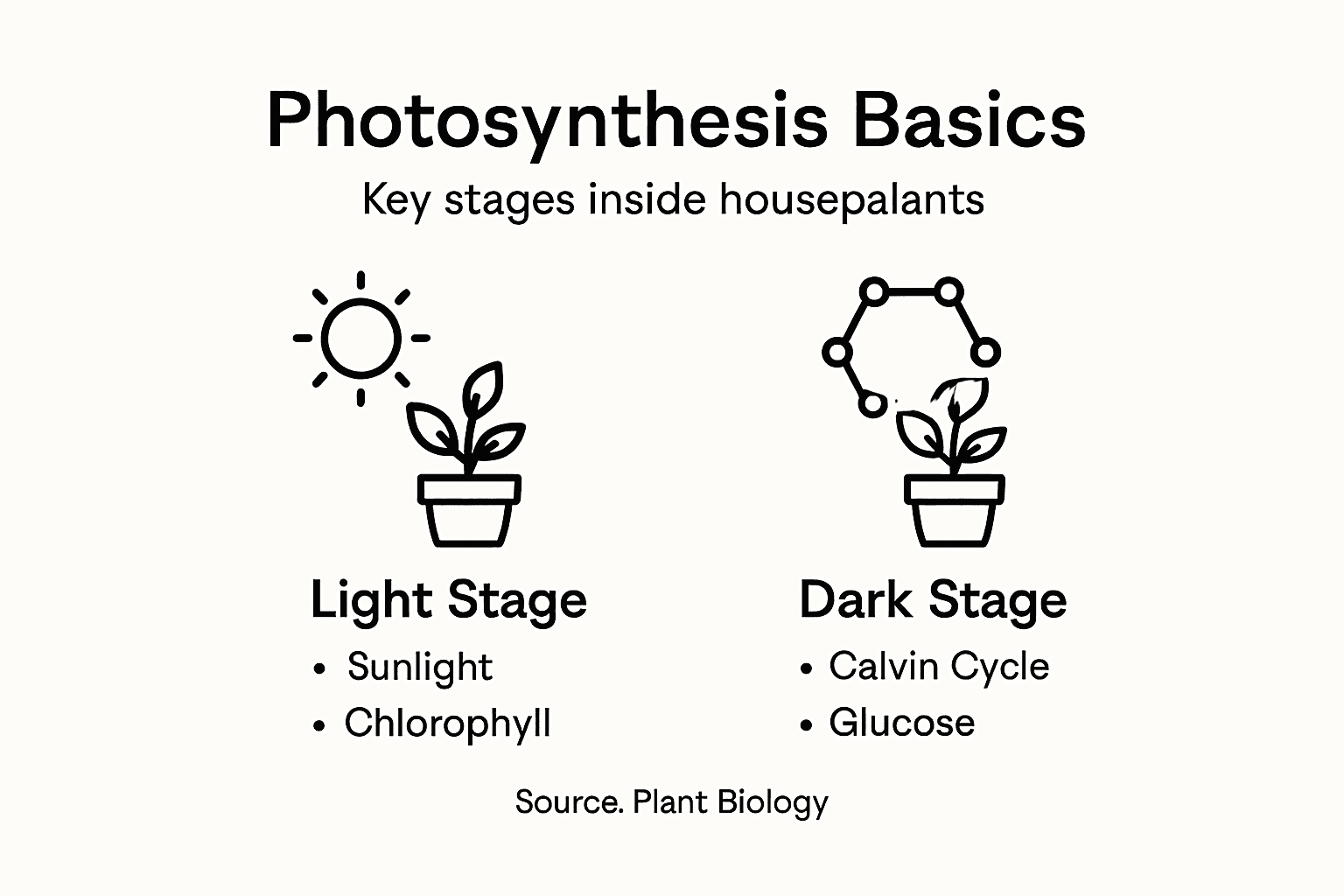 Photosynthesis Basics

Key stages inside housepalants

Light Stage
• Sunlight
• Chlorophyll

Dark Stage
• Calvin Cycle
• Glucose

Source. Plant Biology