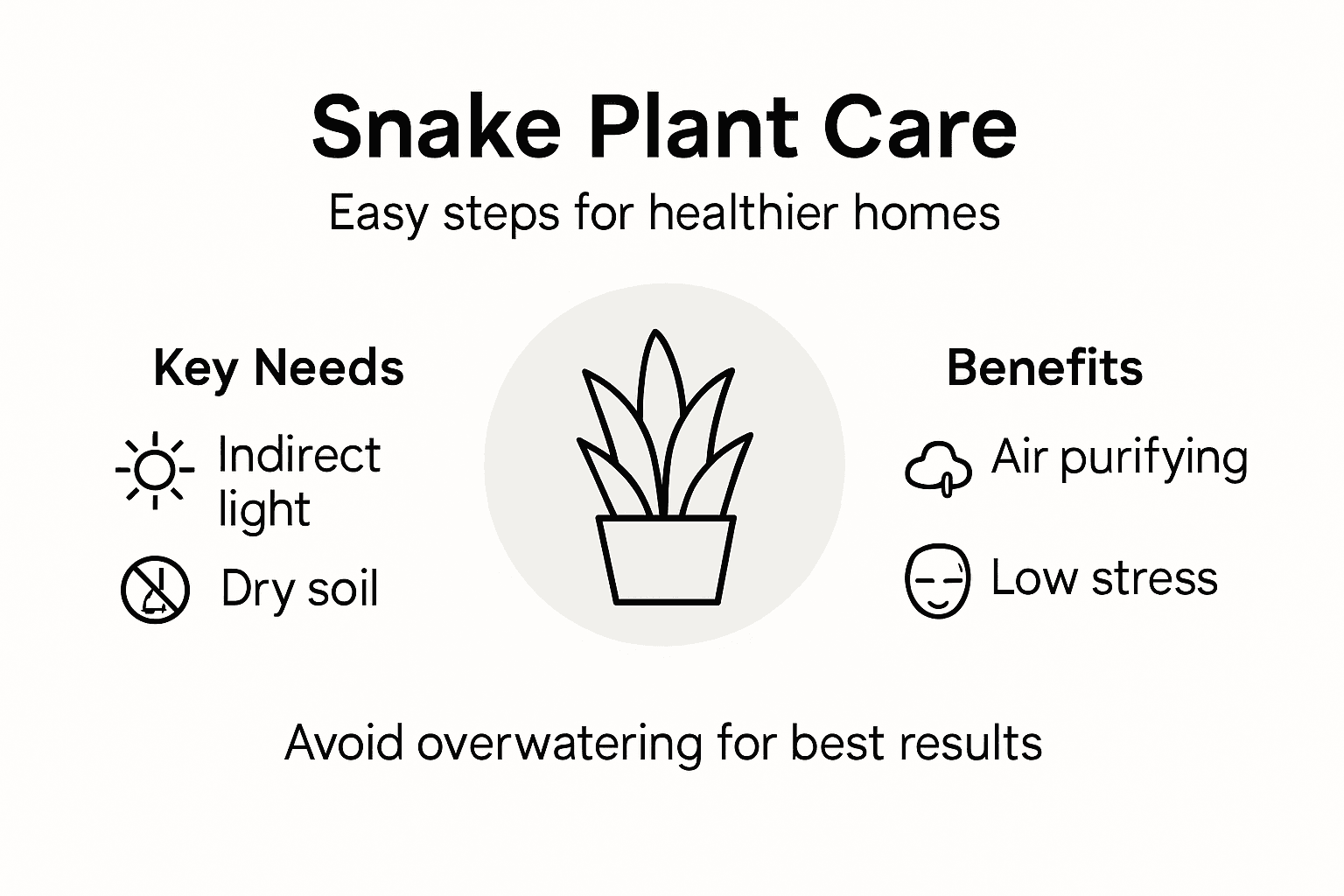 Snake Plant Care

Easy steps for healthier homes

Key Needs

Indirect light

Dry soil

Benefits

Air purifying

Low stress

Avoid overwatering for best results