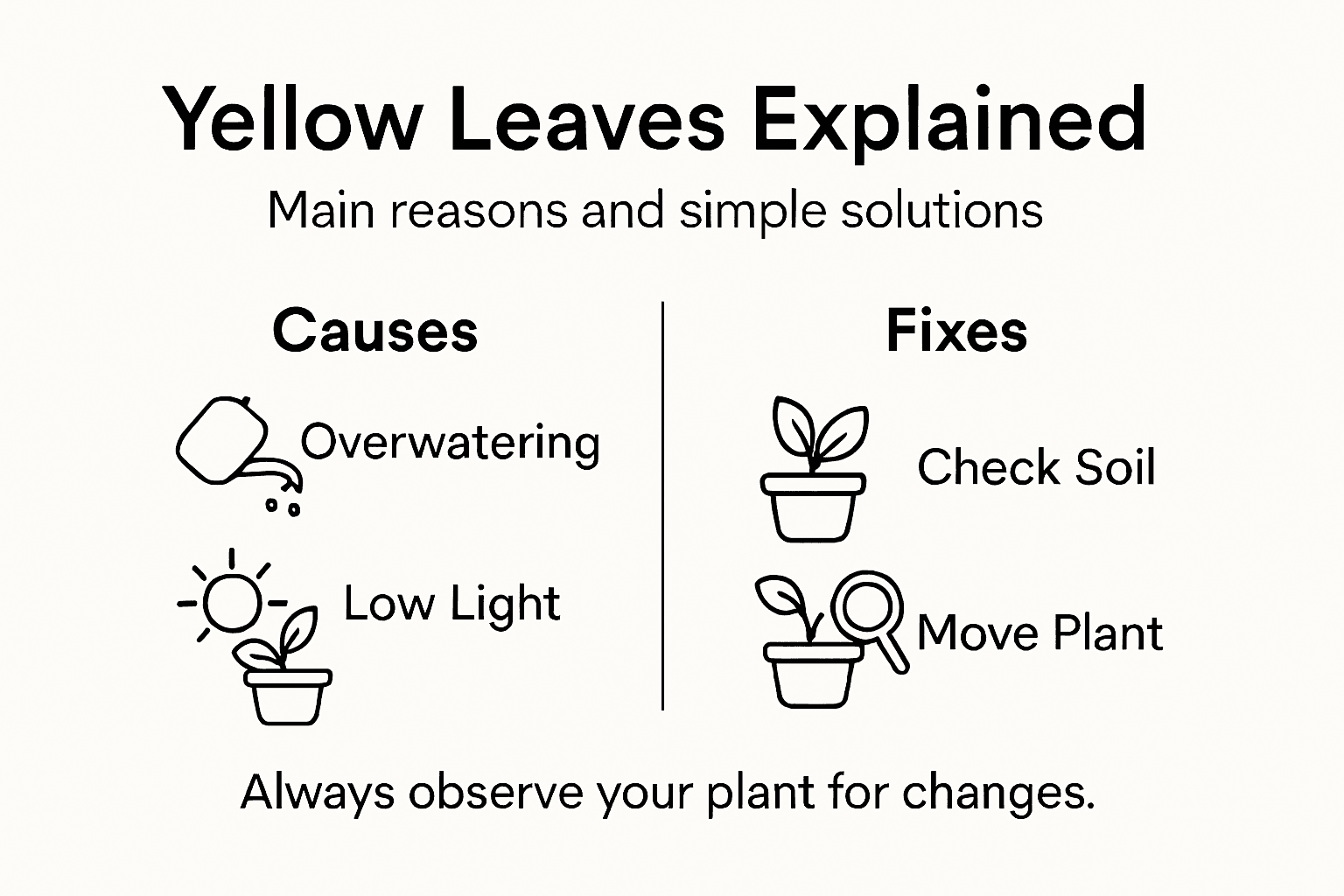 Yellow Leaves Explained

Main reasons and simple solutions

Causes

Overwatering

Low Light

Fixes

Check Soil

Move Plant

Always observe your plant for changes.