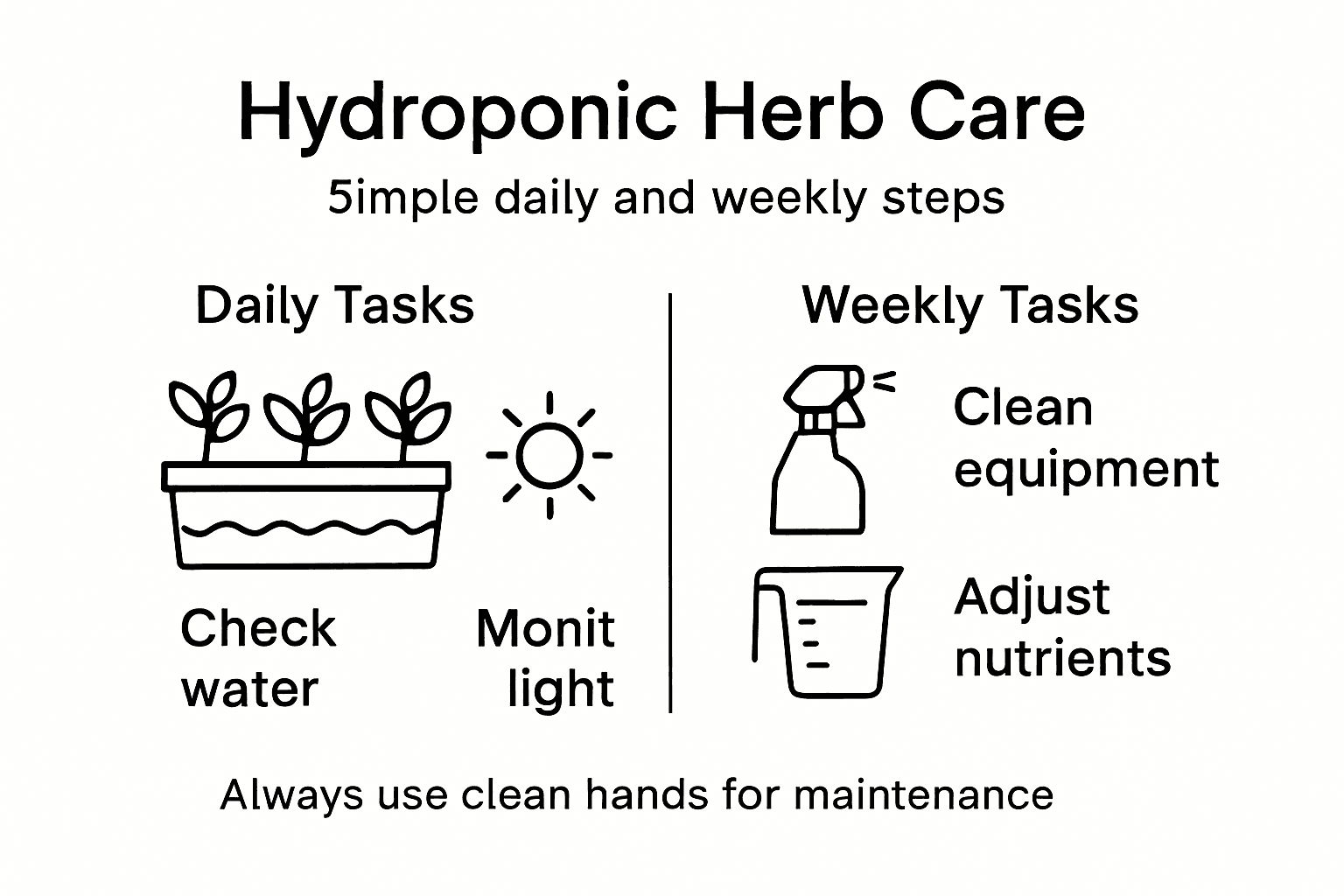 Hydroponic Herb Care

5imple daily and weekly steps

Daily Tasks

Check water

Monit light

Weekly Tasks

Clean equipment

Adjust nutrients

Always use clean hands for maintenance