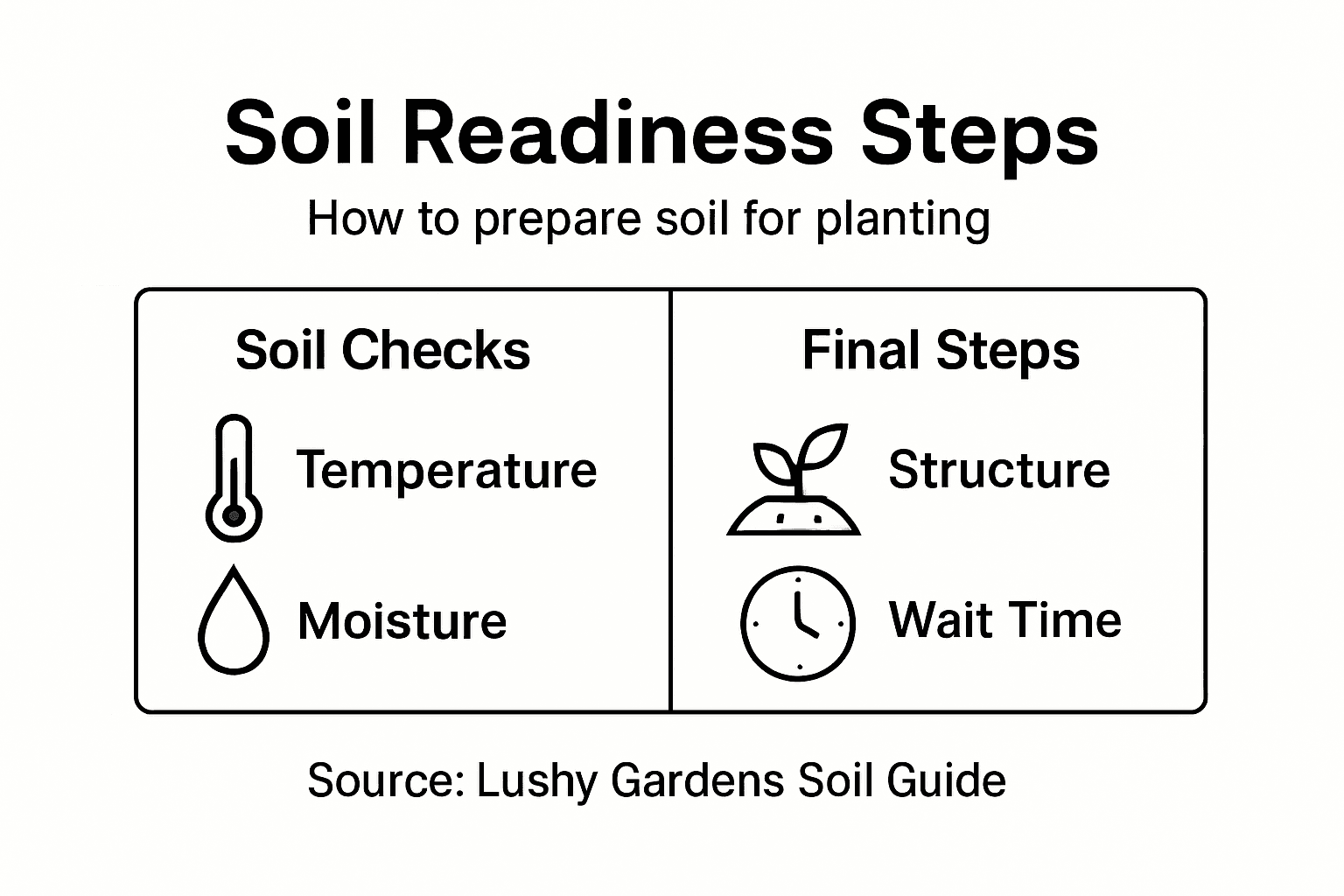 Soil Readiness Steps

How to prepare soil for planting

Soil Checks

Temperature

Moisture

Final Steps

Structure

Wait Time

Source: Lushy Gardens Soil Guide