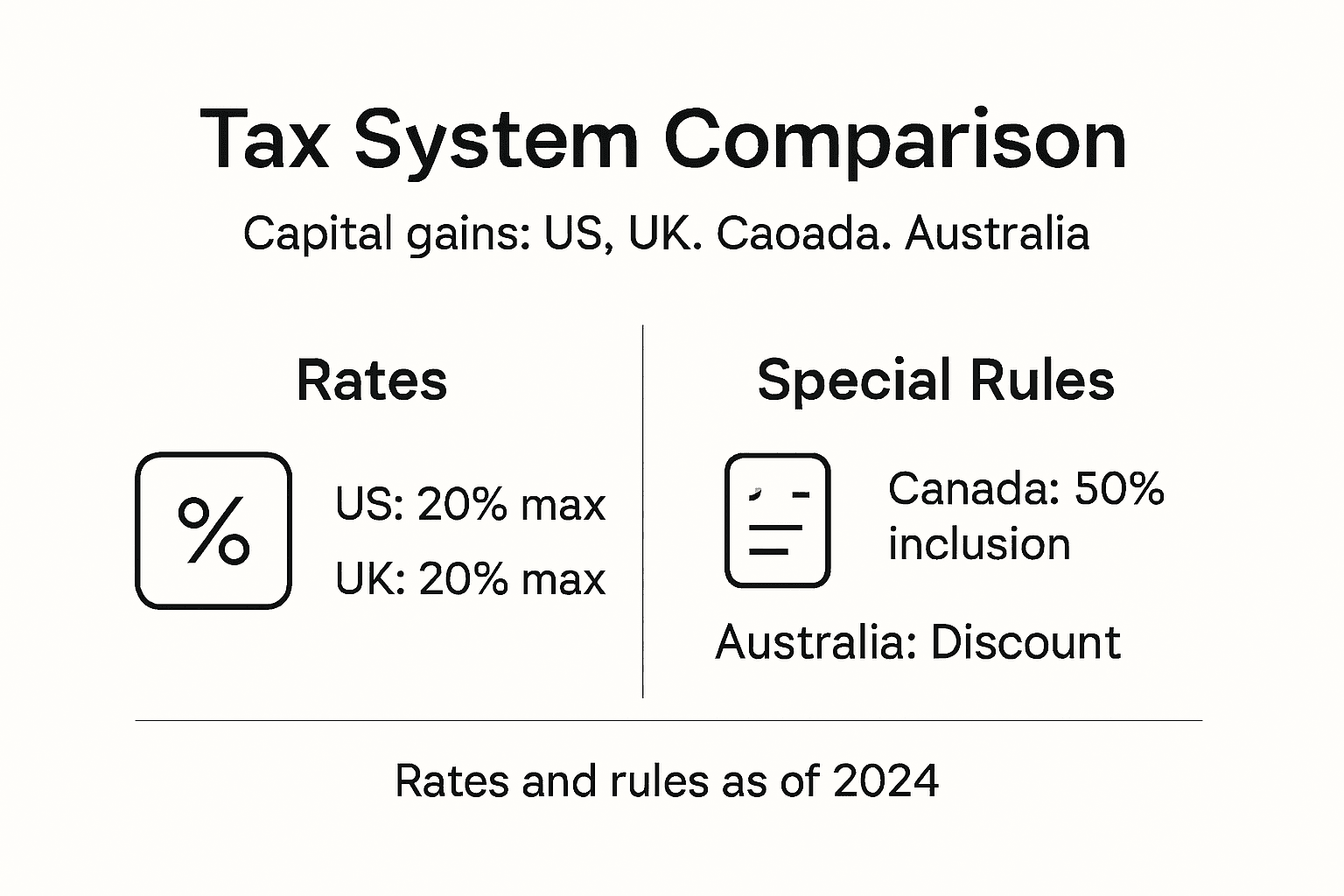 Tax System Comparison

Capital gains: US, UK. Caoada. Australia

Rates

%

US: 20% max

UK: 20% max

Special Rules

Canada: 50% inclusion

Australia: Discount

Rates and rules as of 2024