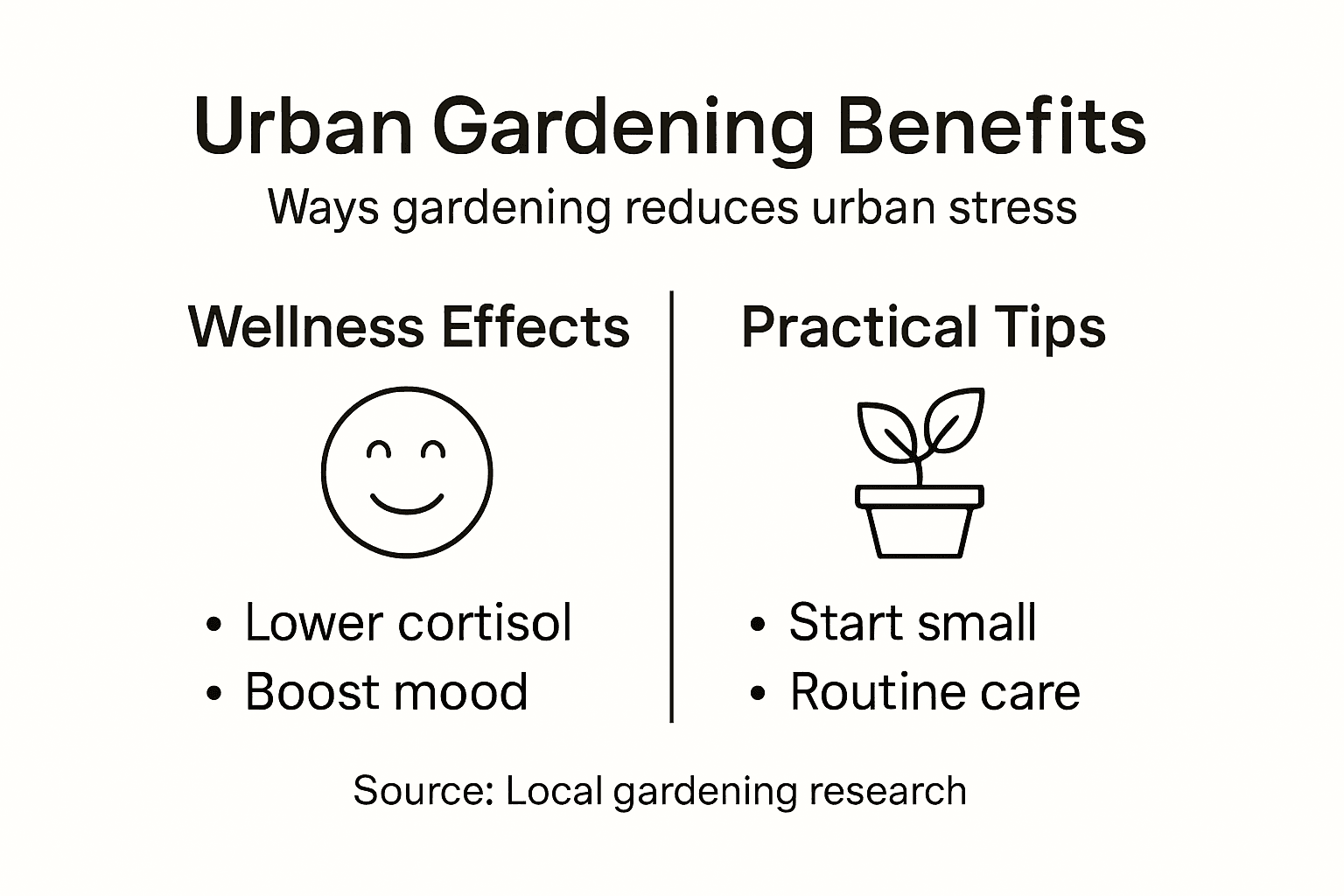 Urban Gardening Benefits

Ways gardening reduces urban stress

Wellness Effects

• Lower cortisol
• Boost mood

Practical Tips

• Start small
• Routine care

Source: Local gardening research