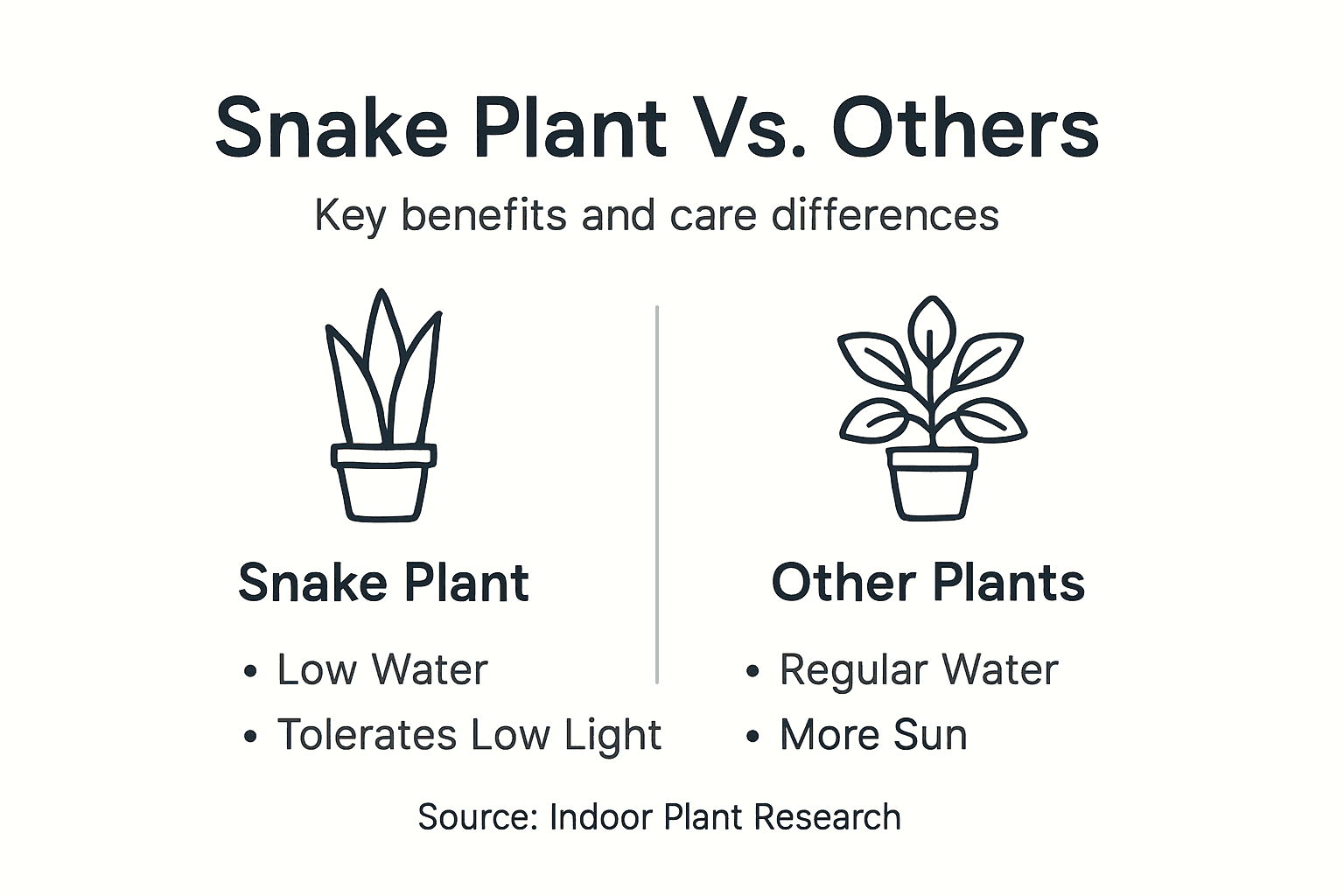 Snake Plant Vs. Others

Key benefits and care differences

Snake Plant

• Low Water
• Tolerates Low Light

Other Plants

• Regular Water
• More Sun

Source: Indoor Plant Research