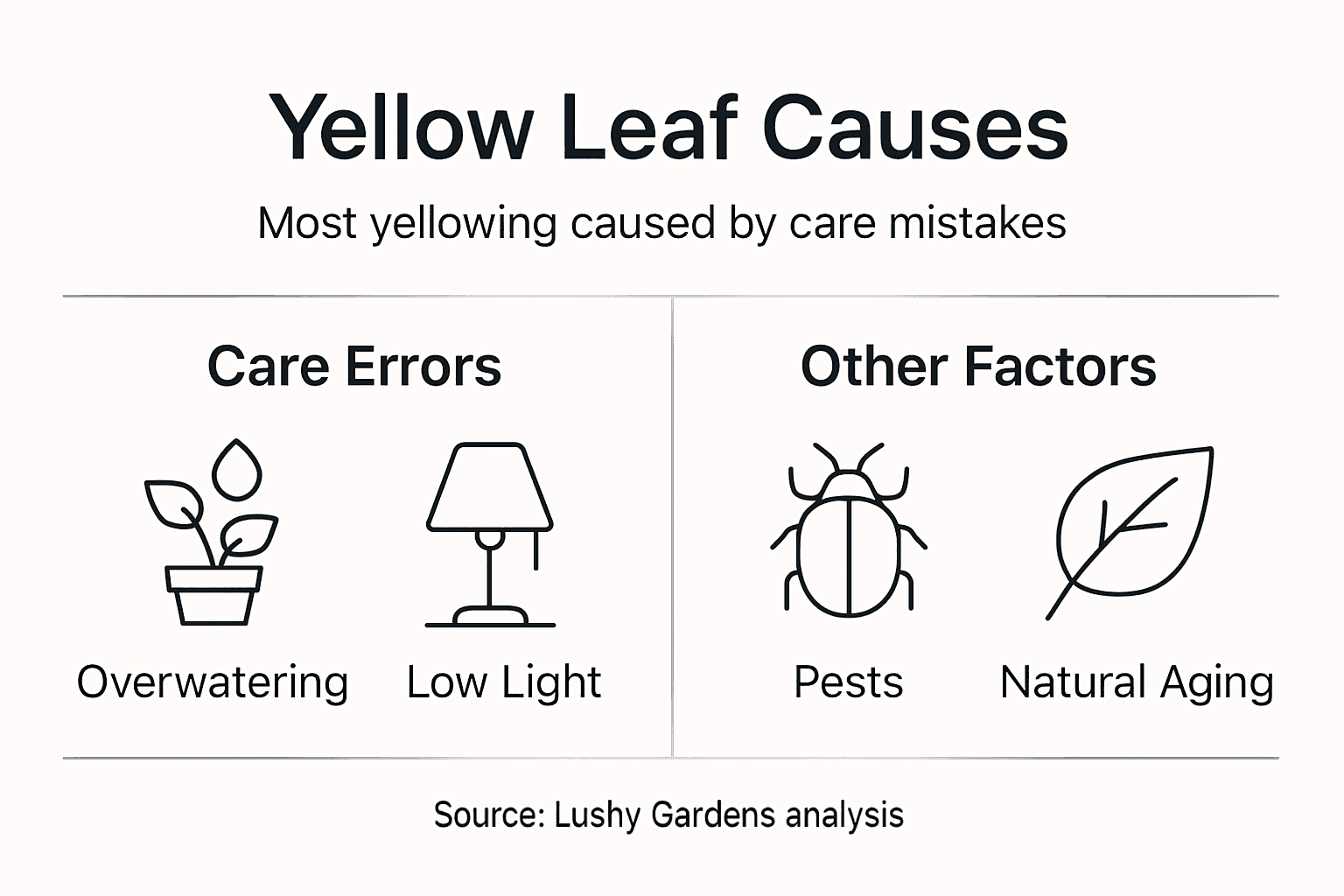 Yellow Leaf Causes

Most yellowing caused by care mistakes

Care Errors

Overwatering

Low Light

Other Factors

Pests

Natural Aging

Source: Lushy Gardens analysis