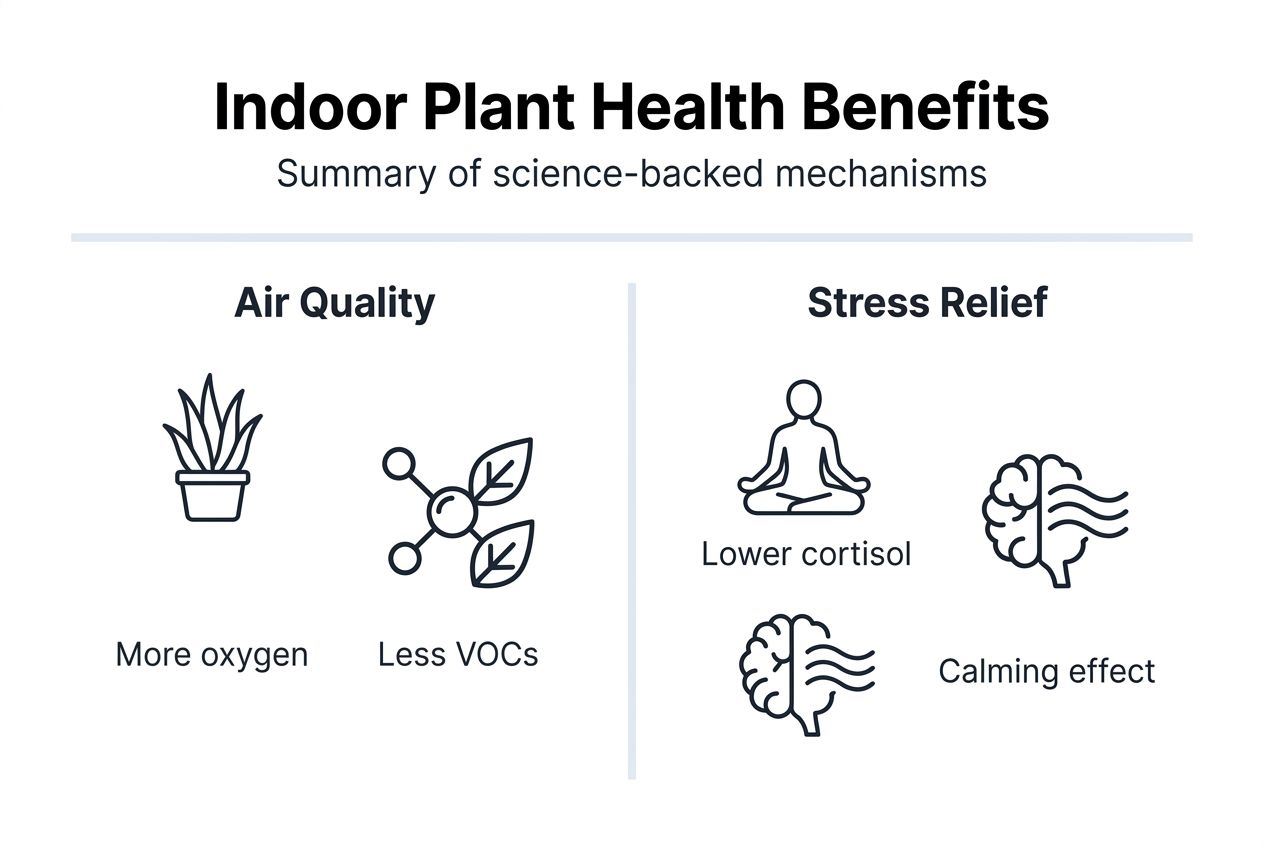 Indoor Plant Health Benefits

Summary of science-backed mechanisms

Air Quality

More oxygen

Less VOCs

Stress Relief

Lower cortisol

Calming effect