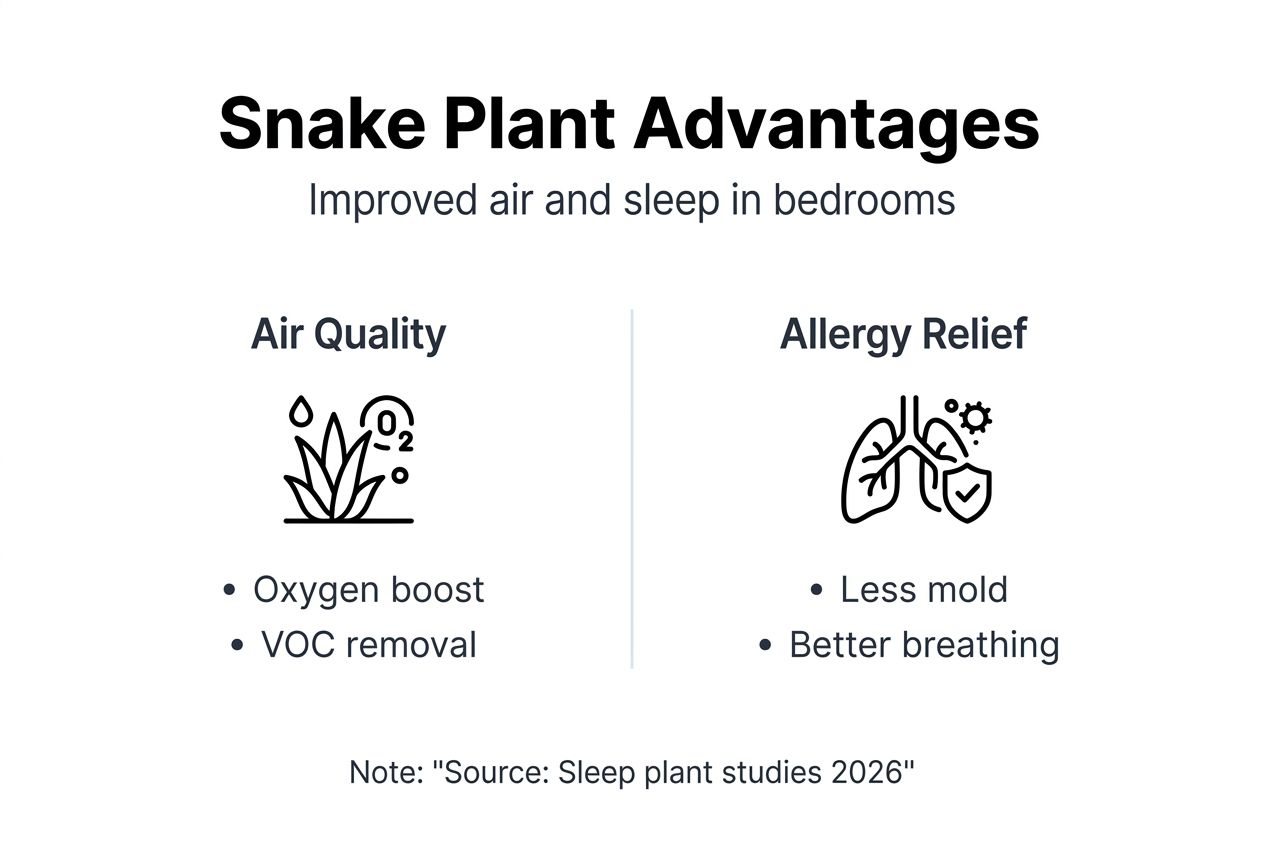 Snake Plant Advantages

Improved air and sleep in bedrooms

Air Quality

$O_2$

• Oxygen boost
• VOC removal

Allergy Relief

• Less mold
• Better breathing

Note: "Source: Sleep plant studies 2026"