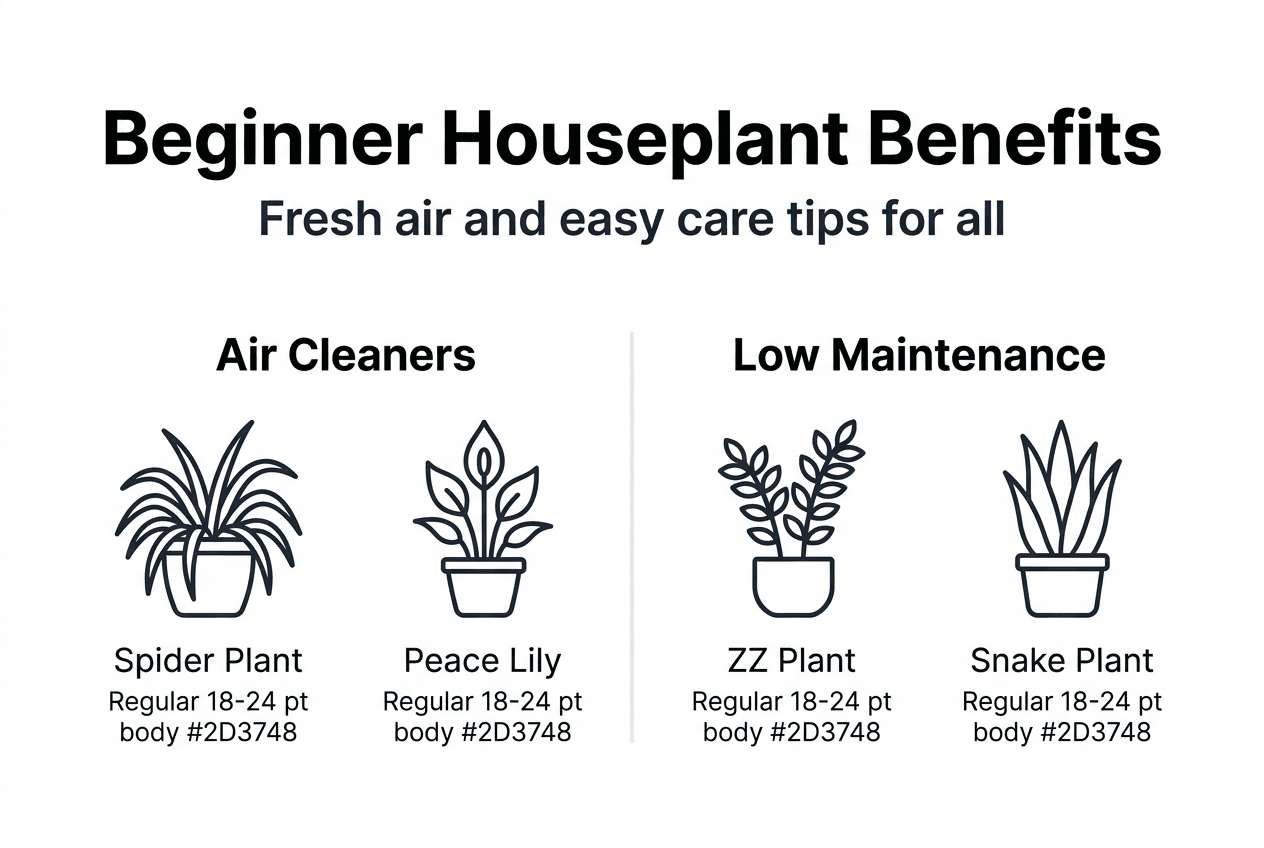 Beginner Houseplant Benefits

Fresh air and easy care tips for all

Air Cleaners

Spider Plant
Regular 18-24 pt body #2D3748

Peace Lily
Regular 18-24 pt body #2D3748

Low Maintenance

ZZ Plant
Regular 18-24 pt body #2D3748

Snake Plant
Regular 18-24 pt body #2D3748