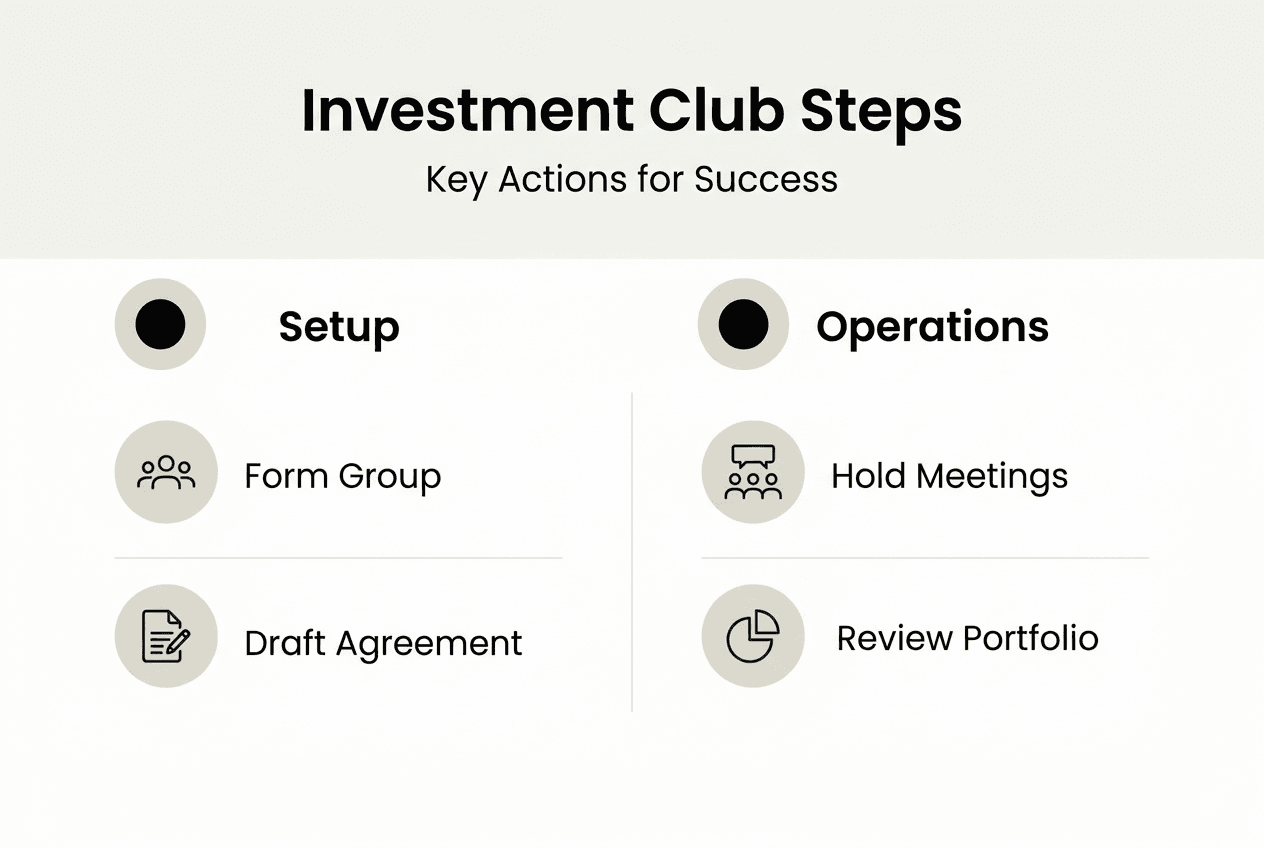 Investment Club Steps

Key Actions for Success

Setup

Form Group

Draft Agreement

Operations

Hold Meetings

Review Portfolio