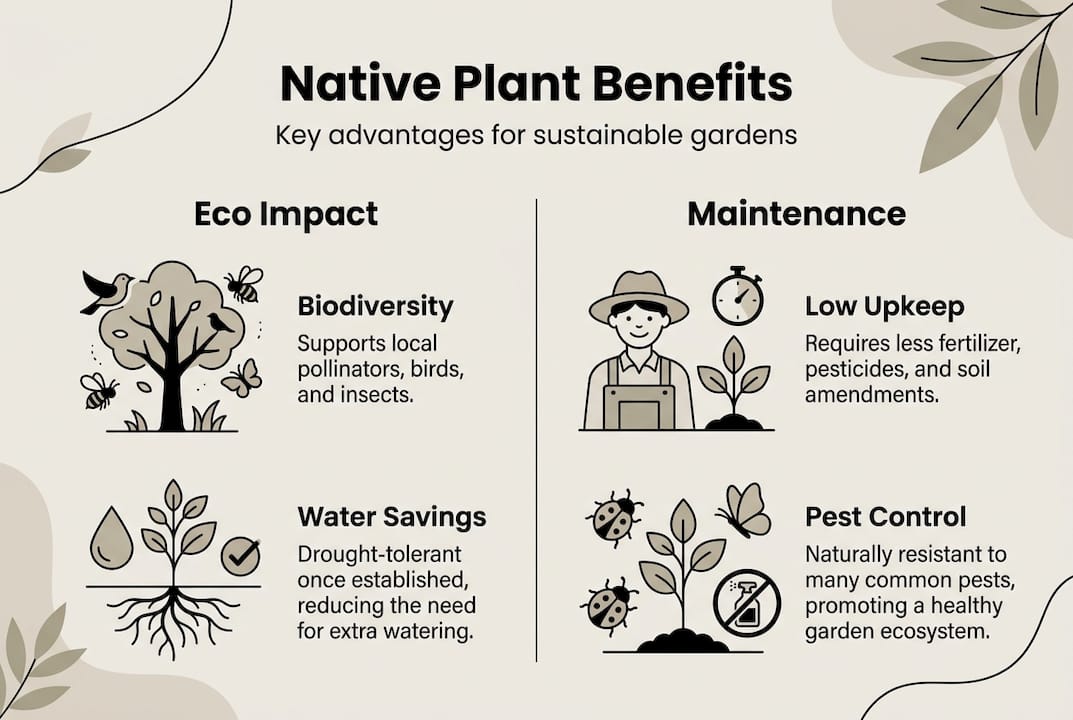 Native Plant Benefits

Key advantages for sustainable gardens

Eco Impact

Biodiversity

Supports local pollinators, birds, and insects.

Water Savings

Drought-tolerant once established, reducing the need for extra watering.

Maintenance

Low Upkeep

Requires less fertilizer, pesticides, and soil amendments.

Pest Control

Naturally resistant to many common pests, promoting a healthy garden ecosystem.