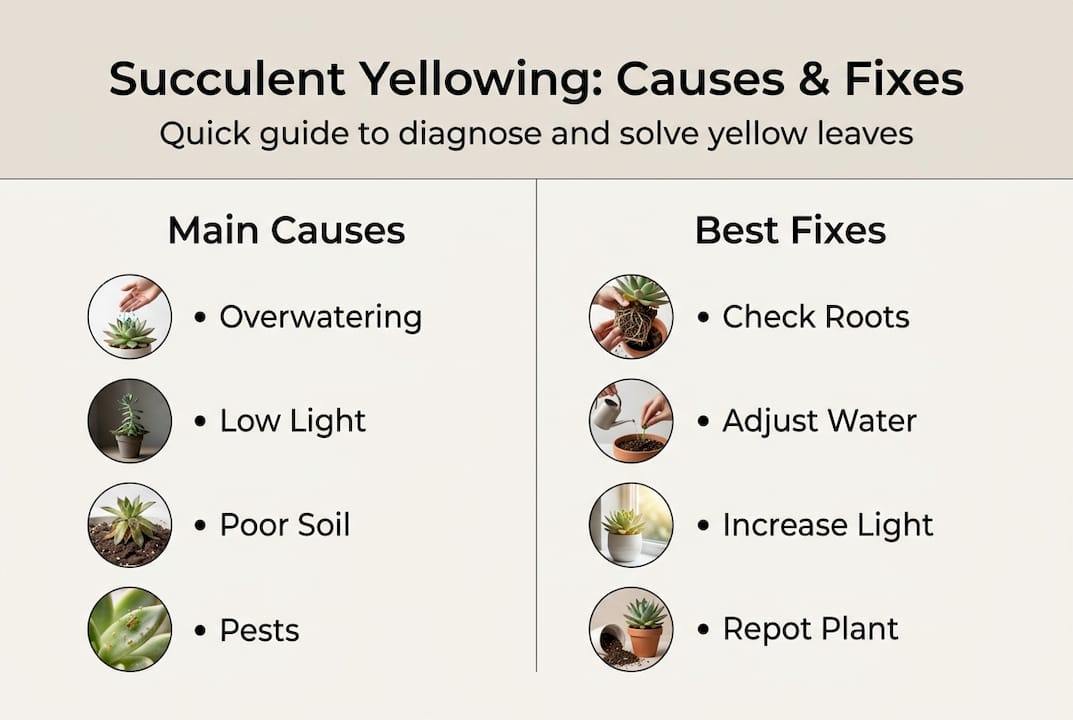 Succulent Yellowing: Causes & Fixes

Quick guide to diagnose and solve yellow leaves

Main Causes

• Overwatering

• Low Light

• Poor Soil

• Pests

Best Fixes

• Check Roots

• Adjust Water

• Increase Light

• Repot Plant