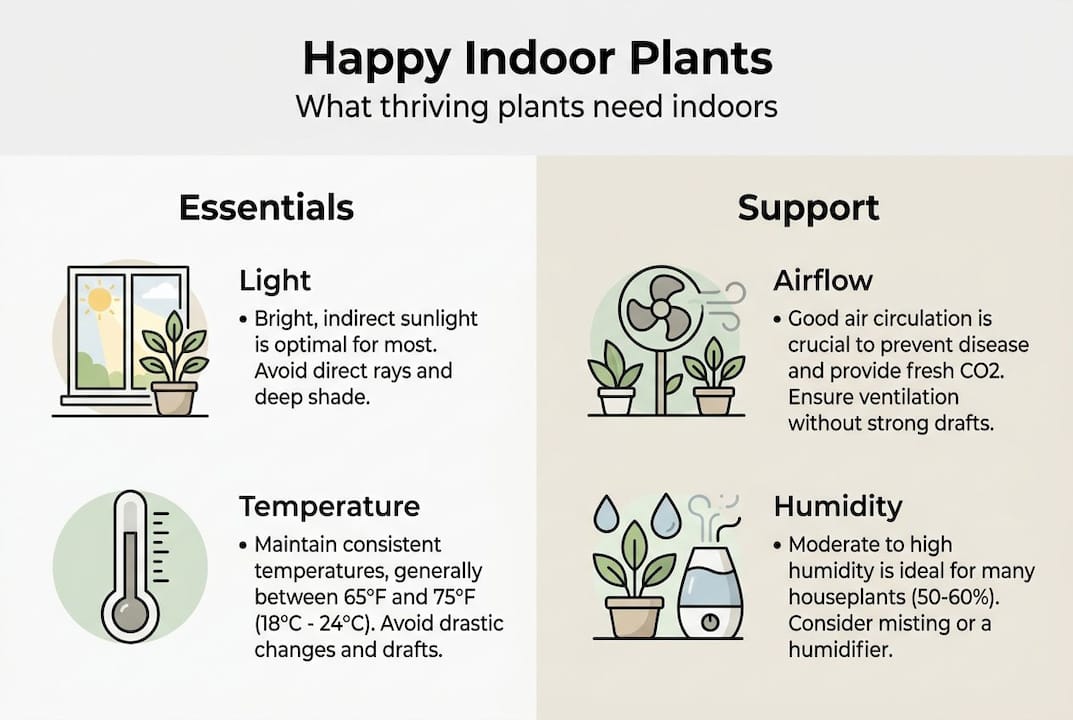 Happy Indoor Plants
What thriving plants need indoors

Essentials

Light
• Bright, indirect sunlight is optimal for most. Avoid direct rays and deep shade.

Temperature
• Maintain consistent temperatures, generally between 65°F and 75°F (18°C - 24°C). Avoid drastic changes and drafts.

Support

Airflow
• Good air circulation is crucial to prevent disease and provide fresh CO2. Ensure ventilation without strong drafts.

Humidity
• Moderate to high humidity is ideal for many houseplants (50-60%). Consider misting or a humidifier.