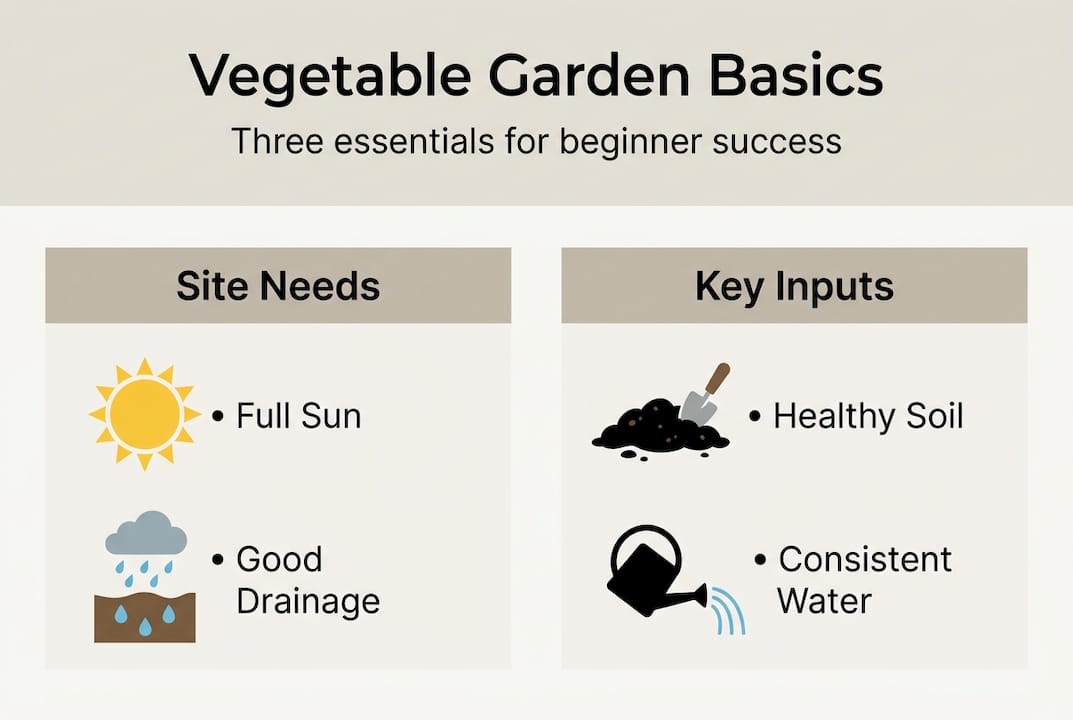 Vegetable Garden Basics

Three essentials for beginner success

Site Needs

• Full Sun

• Good Drainage

Key Inputs

• Healthy Soil

• Consistent Water