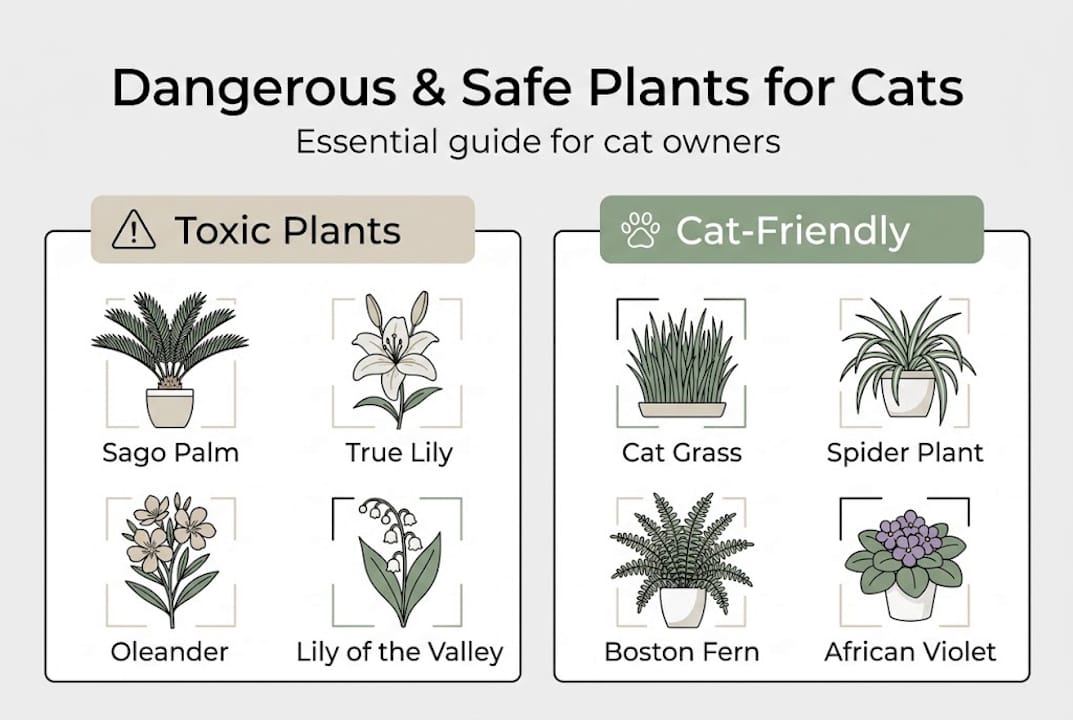 Dangerous & Safe Plants for Cats
Essential guide for cat owners

Toxic Plants

Sago Palm
True Lily
Oleander
Lily of the Valley

Cat-Friendly

Cat Grass
Spider Plant
Boston Fern
African Violet