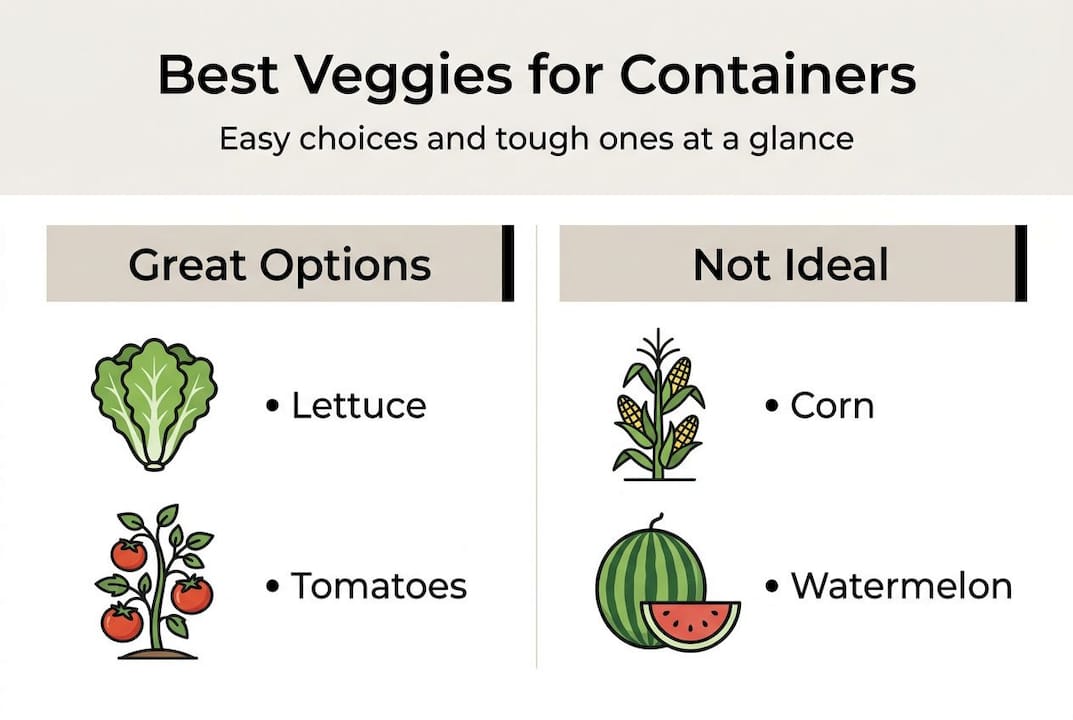 Best Veggies for Containers

Easy choices and tough ones at a glance

Great Options

• Lettuce

• Tomatoes

Not Ideal

• Corn

• Watermelon