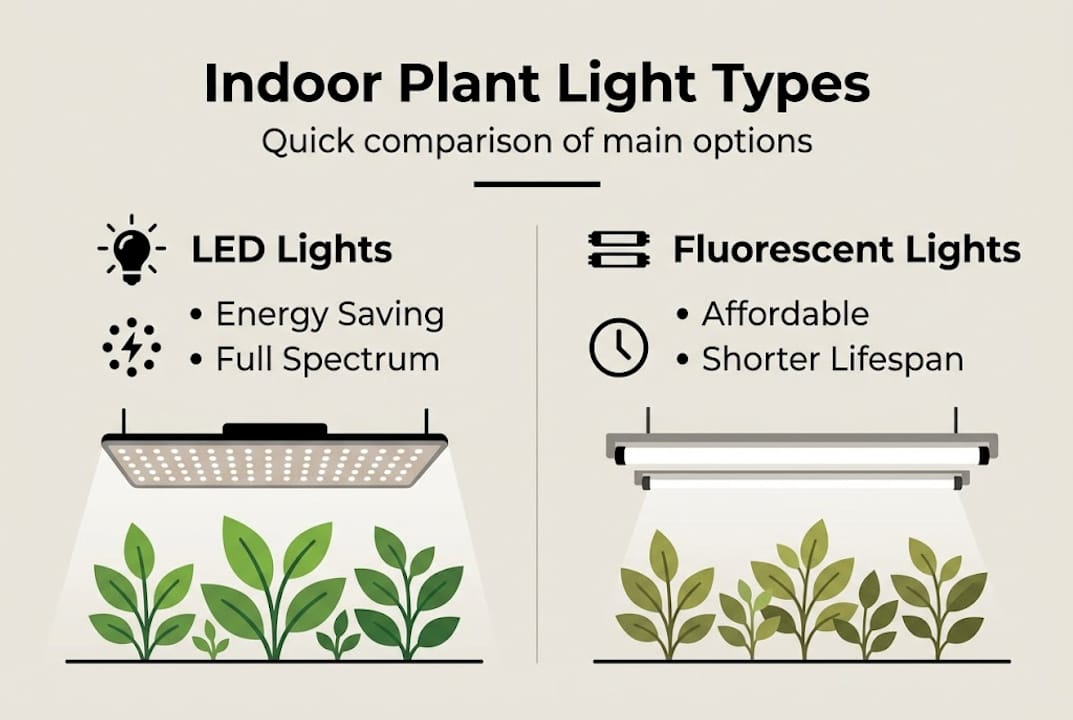 Indoor Plant Light Types

Quick comparison of main options

LED Lights

• Energy Saving
• Full Spectrum

Fluorescent Lights

• Affordable
• Shorter Lifespan