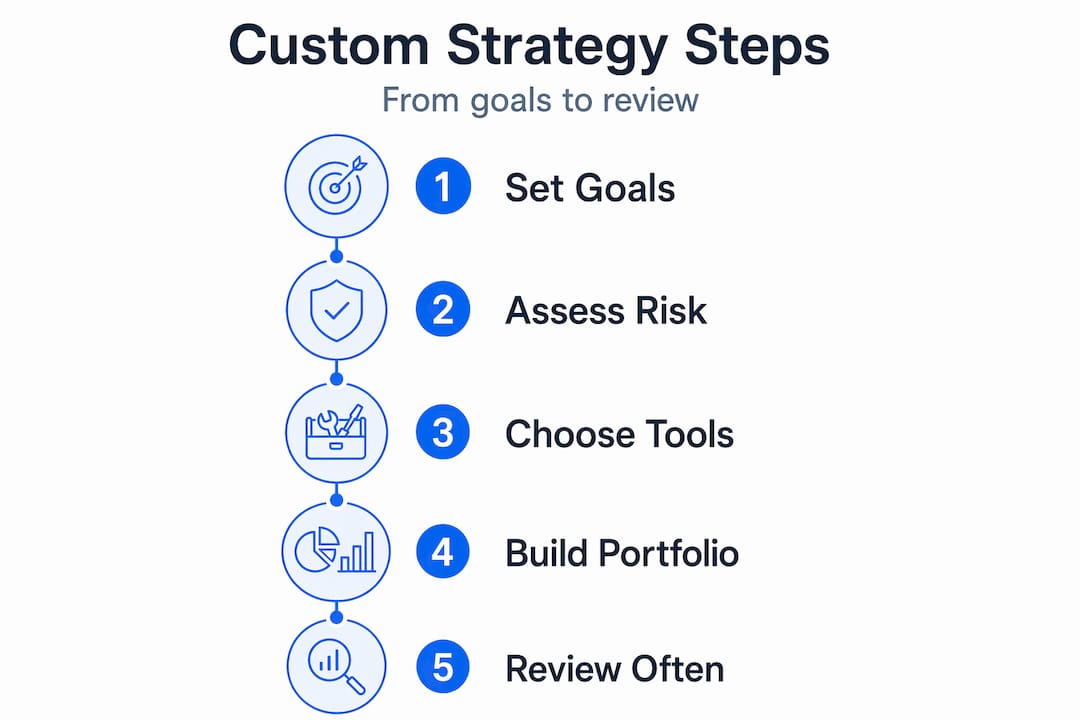 Custom Strategy Steps

From goals to review

1 Set Goals

2 Assess Risk

3 Choose Tools

4 Build Portfolio

5 Review Often