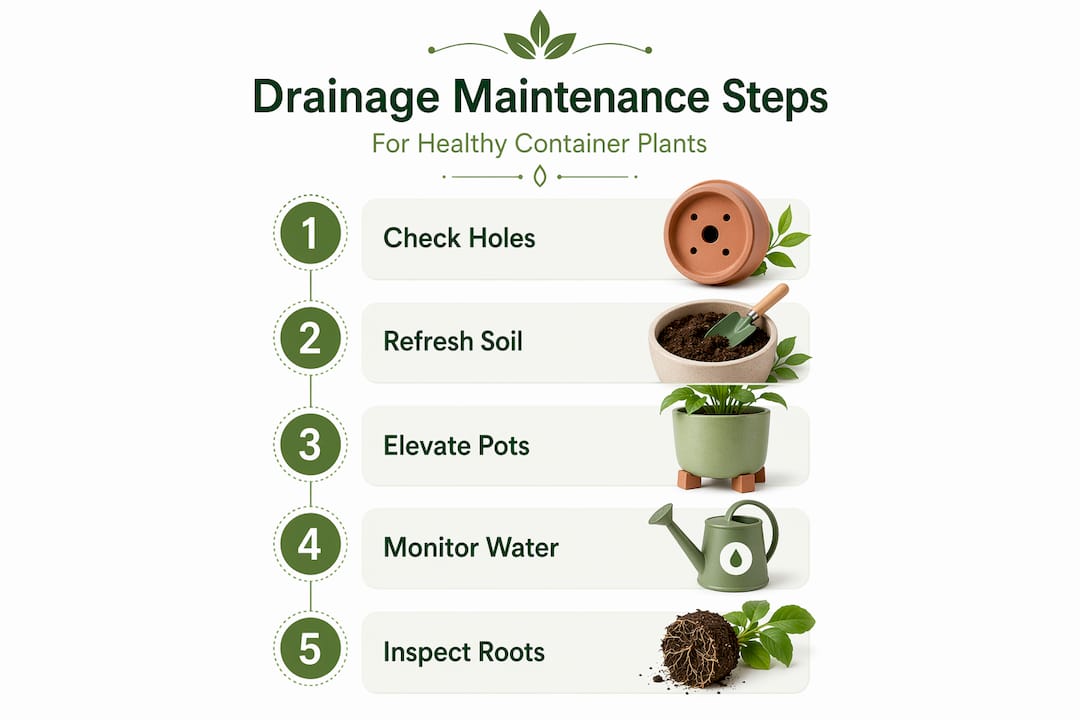 Drainage Maintenance Steps

For Healthy Container Plants

1 Check Holes

2 Refresh Soil

3 Elevate Pots

4 Monitor Water

5 Inspect Roots