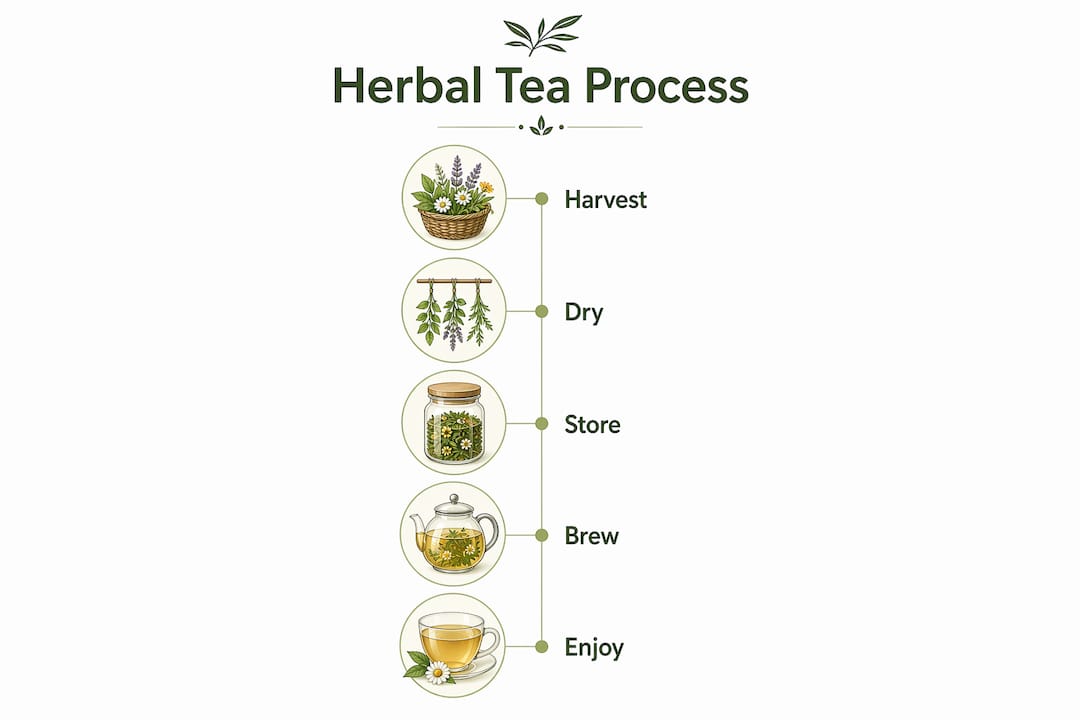 Herbal Tea Process

Harvest

Dry

Store

Brew

Enjoy