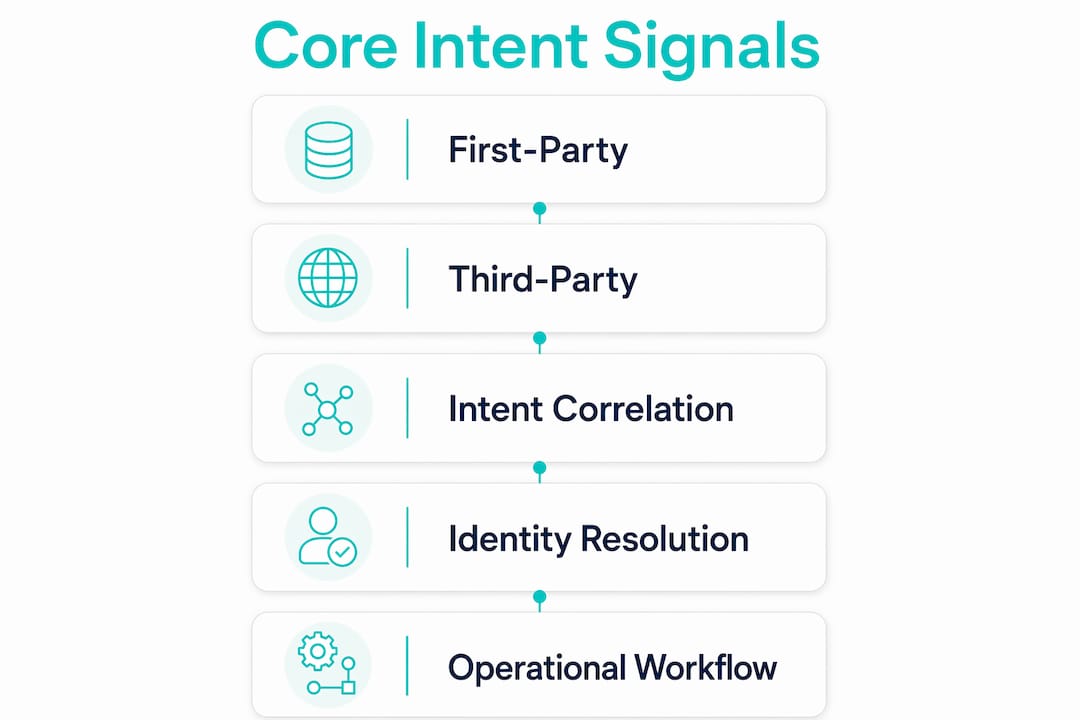 Core Intent Signals

First-Party

Third-Party

Intent Correlation

Identity Resolution

Operational Workflow