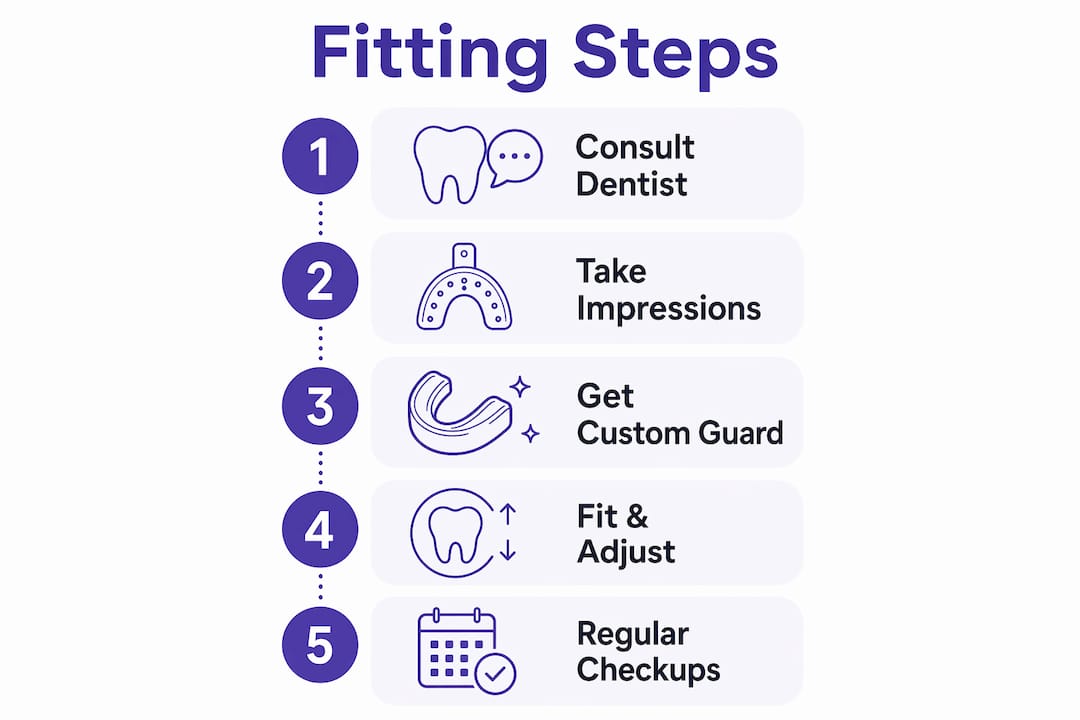 Fitting Steps

1 Consult Dentist

2 Take Impressions

3 Get Custom Guard

4 Fit & Adjust

5 Regular Checkups