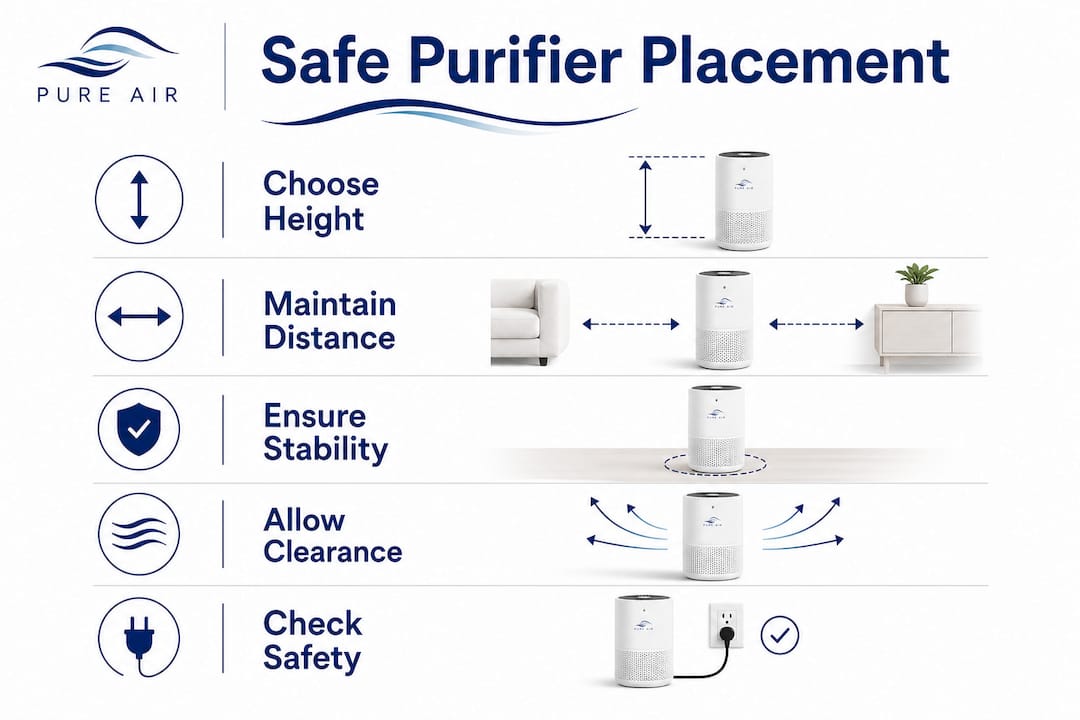 PURE AIR

Safe Purifier Placement

Choose Height

PURE AIR

Maintain Distance

PURE AIR

Ensure Stability

PURE AIR

Allow Clearance

PURE AIR

Check Safety

PURE AIR