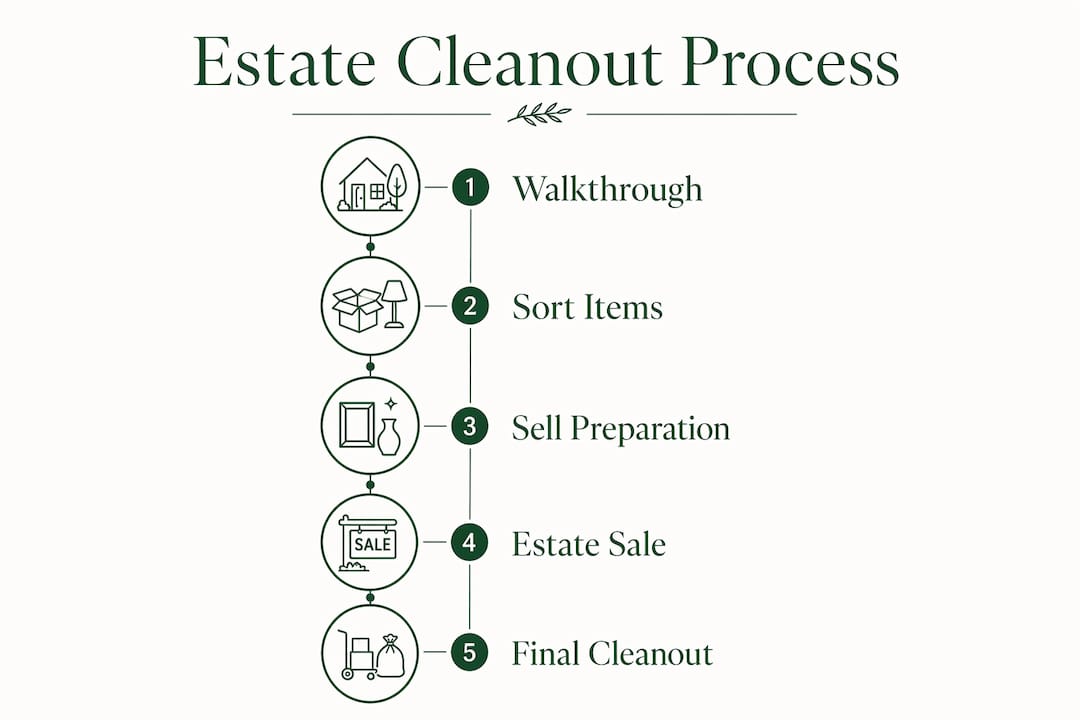 Estate Cleanout Process

1 Walkthrough

2 Sort Items

3 Sell Preparation

SALE

4 Estate Sale

5 Final Cleanout