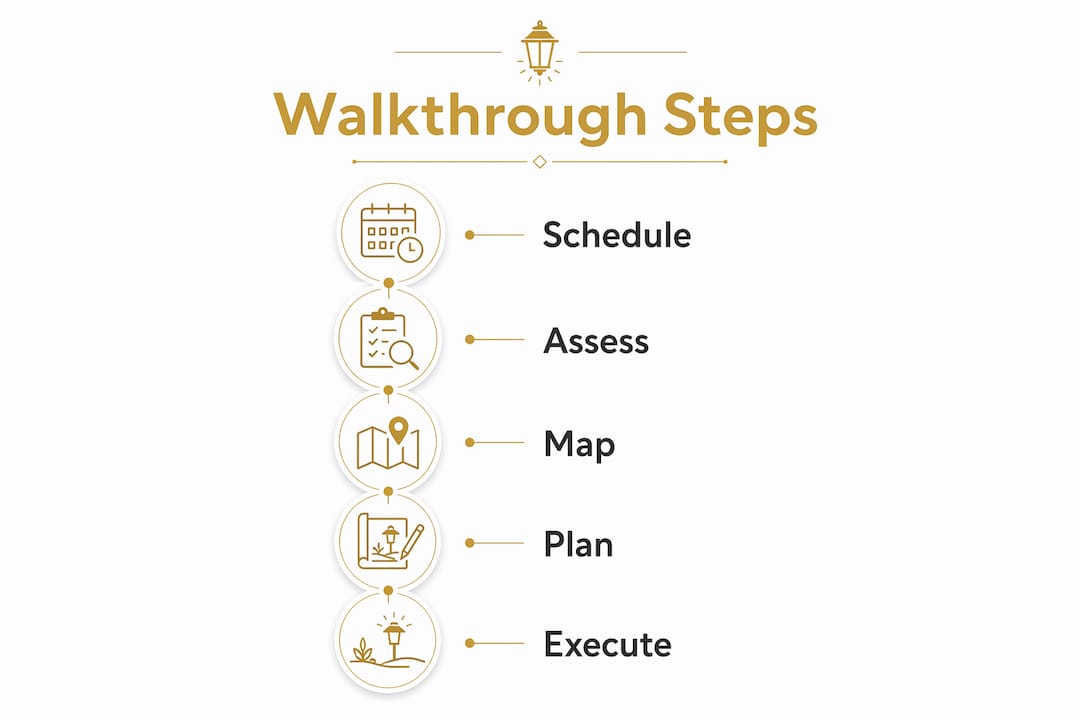 Walkthrough Steps

Schedule

Assess

Map

Plan

Execute