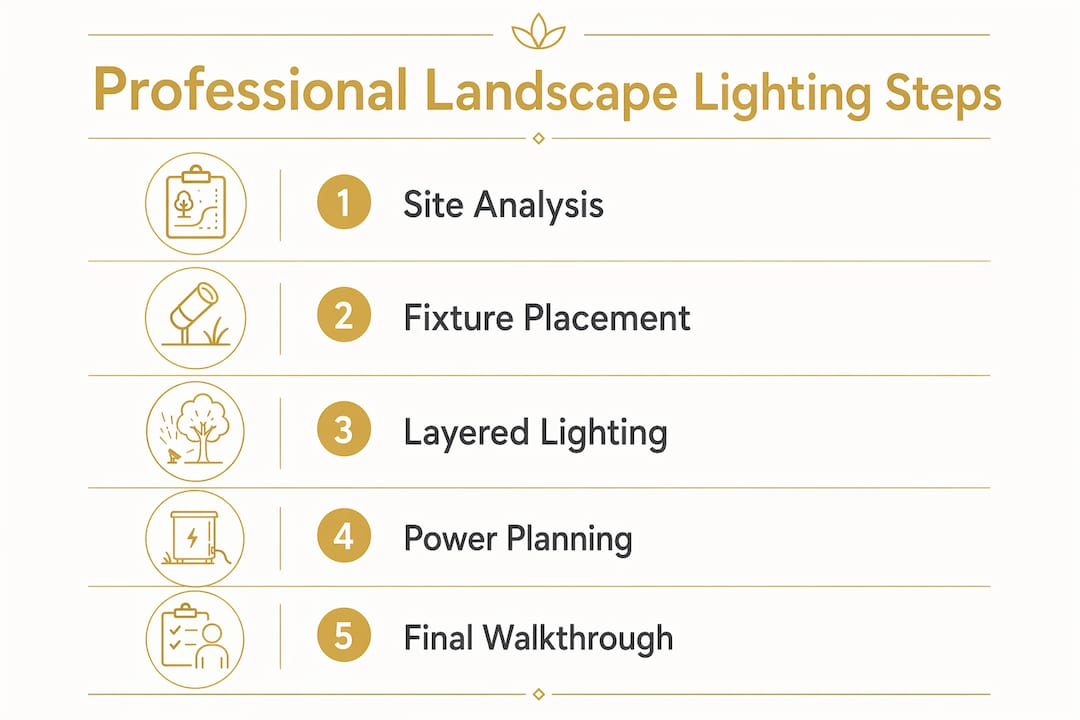 Professional Landscape Lighting Steps

1 Site Analysis

2 Fixture Placement

3 Layered Lighting

4 Power Planning

5 Final Walkthrough