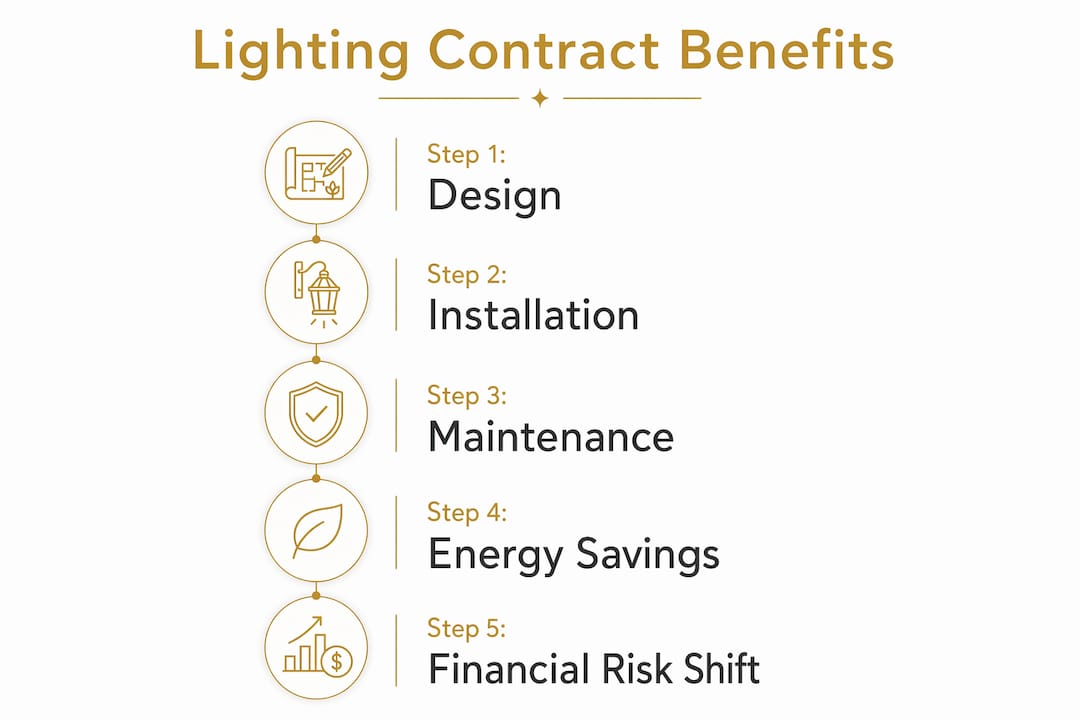 Lighting Contract Benefits

Step 1:
Design

Step 2:
Installation

Step 3:
Maintenance

Step 4:
Energy Savings

Step 5:
Financial Risk Shift