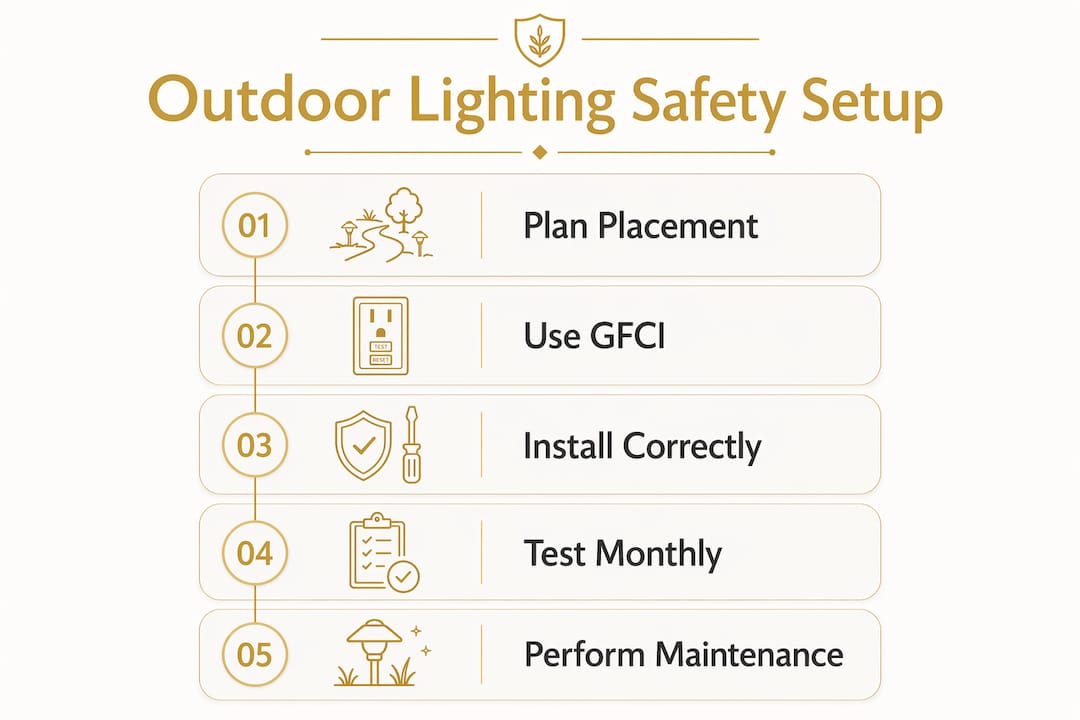 Outdoor Lighting Safety Setup

01 Plan Placement

02 TEST RESET Use GFCI

03 Install Correctly

04 Test Monthly

05 Perform Maintenance