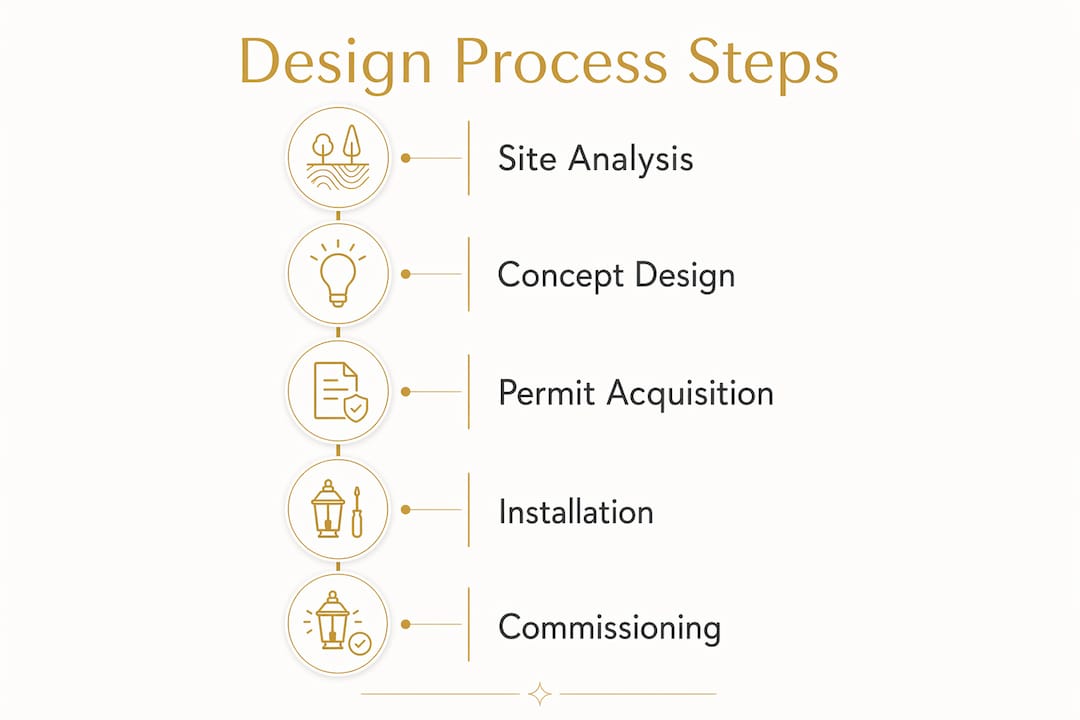 Design Process Steps

Site Analysis

Concept Design

Permit Acquisition

Installation

Commissioning