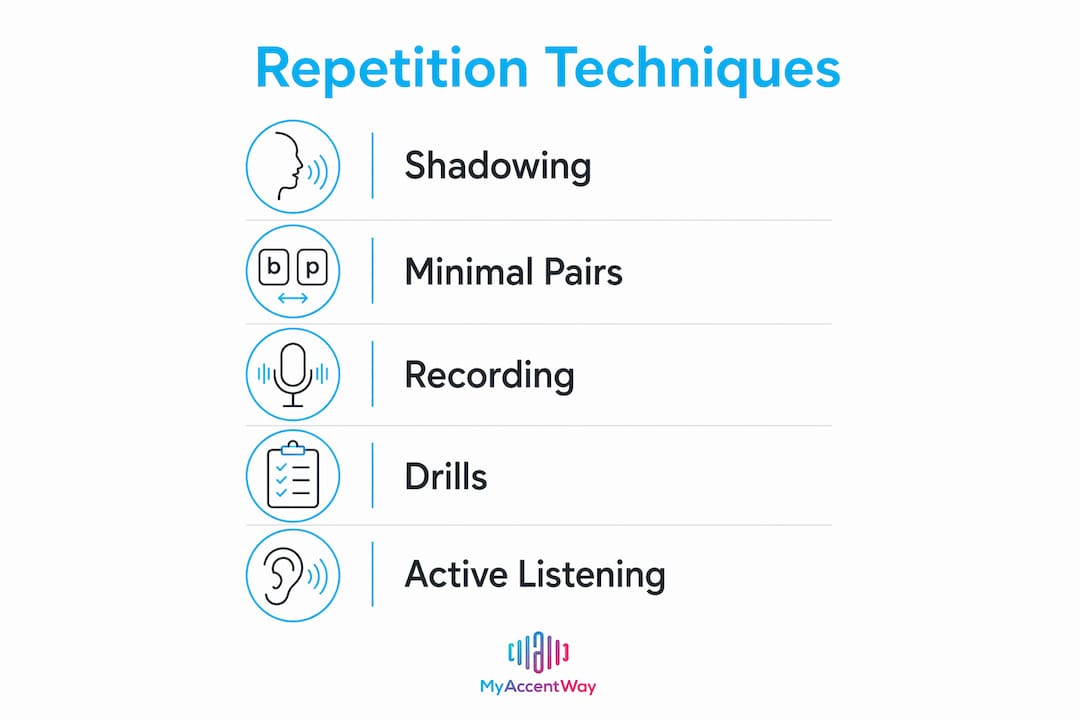 Repetition Techniques

Shadowing

b p

Minimal Pairs

Recording

Drills

Active Listening

MyAccentWay