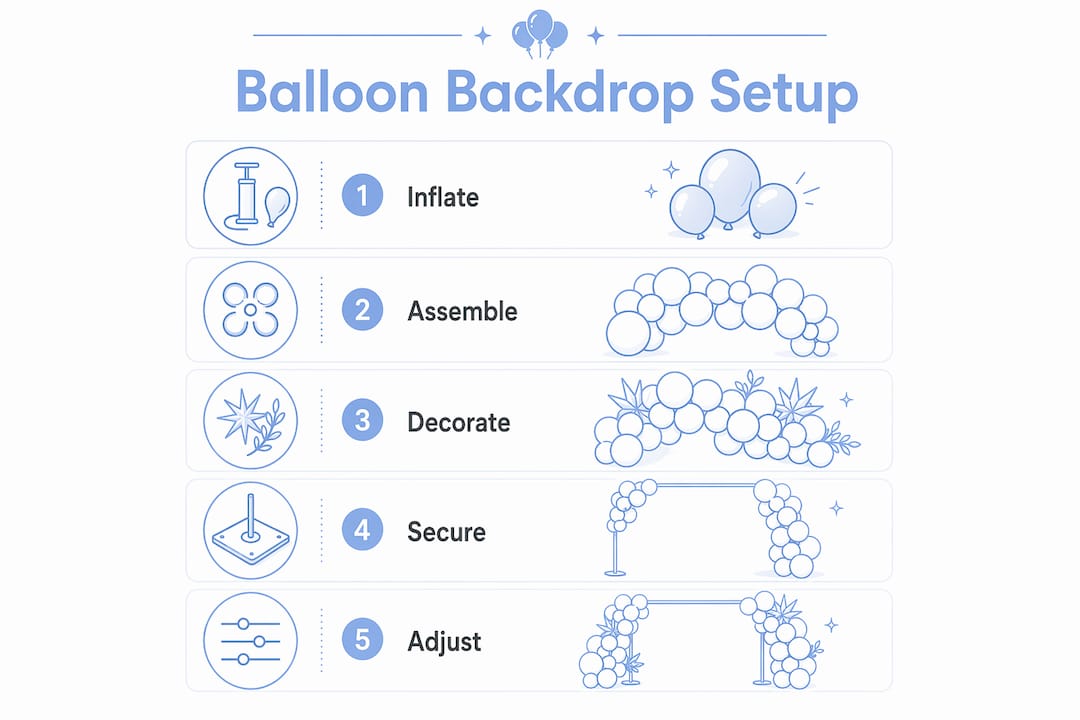 Balloon Backdrop Setup

1 Inflate

2 Assemble

3 Decorate

4 Secure

5 Adjust