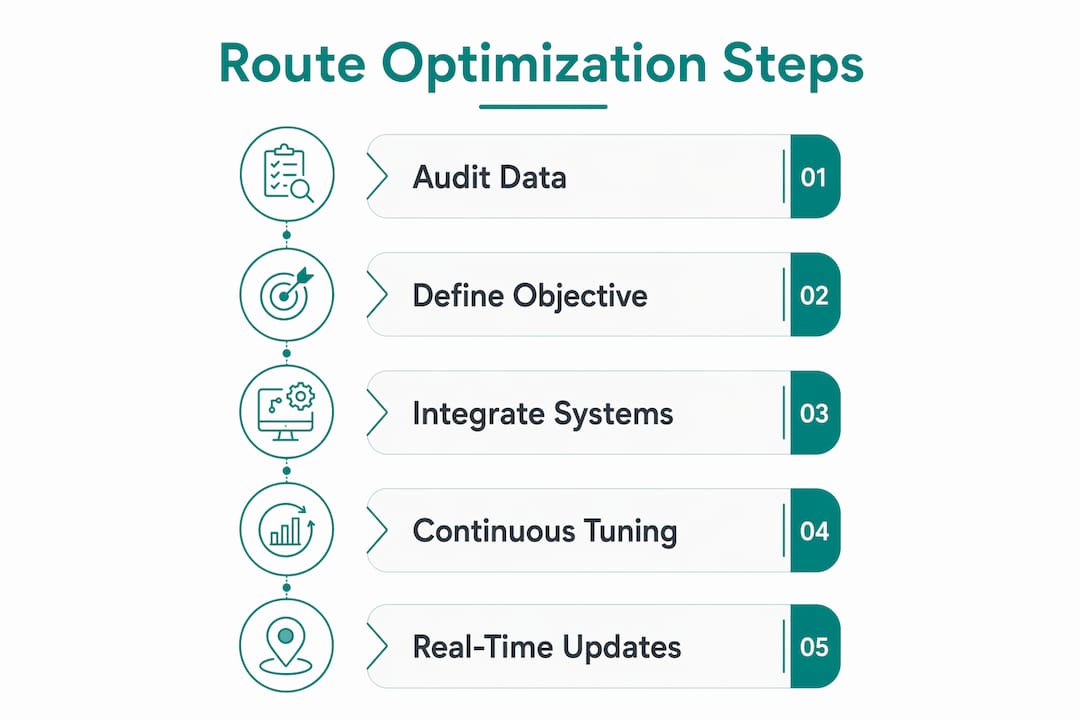 Route Optimization Steps

Audit Data 01

Define Objective 02

Integrate Systems 03

Continuous Tuning 04

Real-Time Updates 05