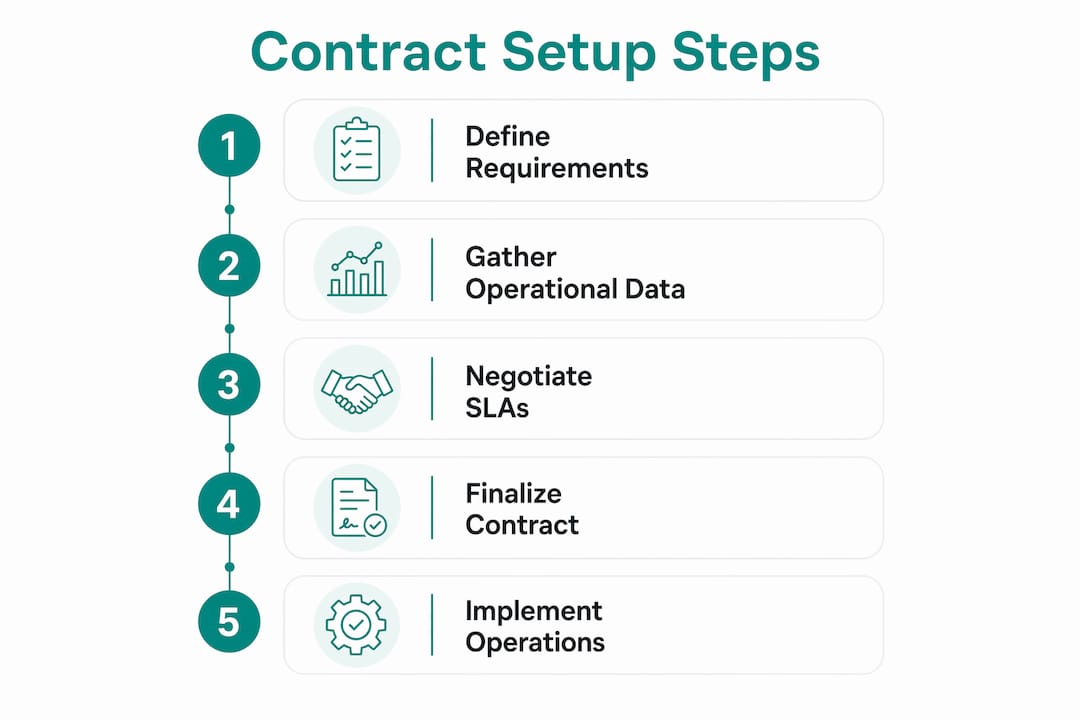 Contract Setup Steps

1 Define Requirements

2 Gather Operational Data

3 Negotiate SLAs

4 Finalize Contract

5 Implement Operations