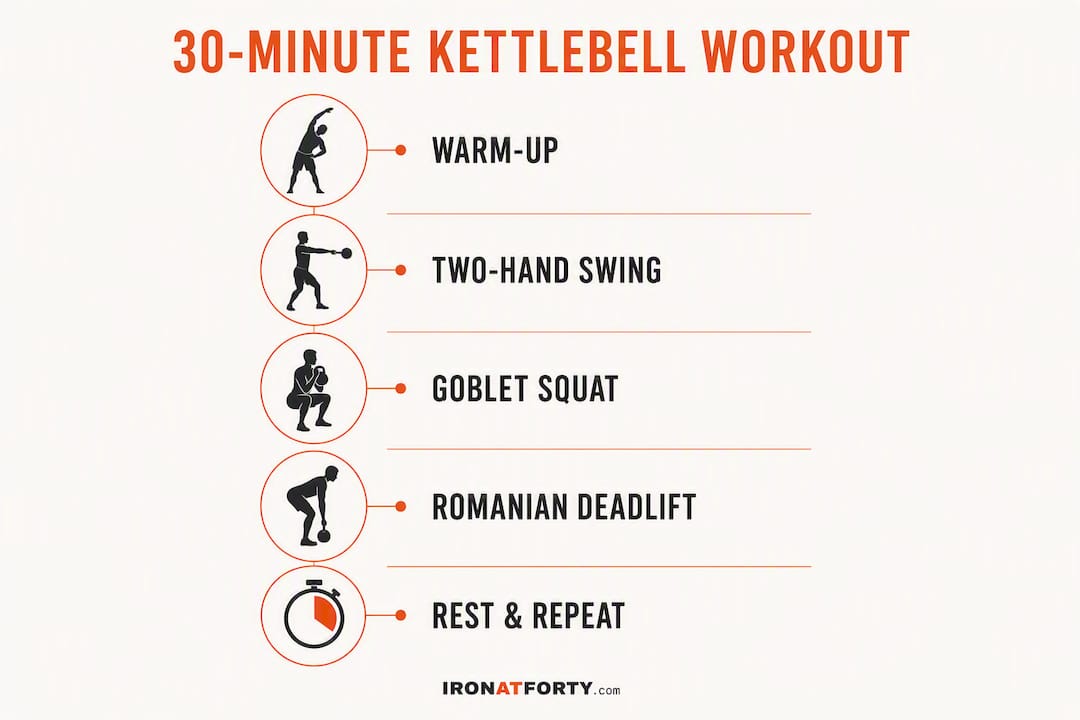 30-MINUTE KETTLEBELL WORKOUT

WARM-UP

TWO-HAND SWING

GOBLET SQUAT

ROMANIAN DEADLIFT

REST & REPEAT

IRONATFORTY.com