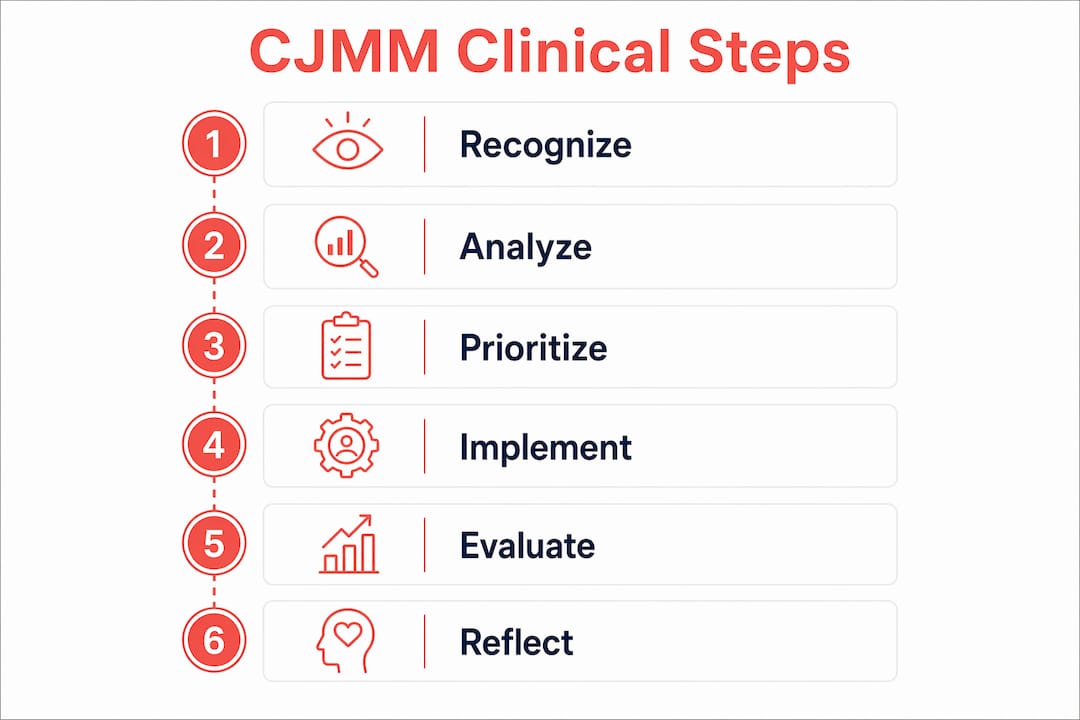 CJMM Clinical Steps

1 Recognize

2 Analyze

3 Prioritize

4 Implement

5 Evaluate

6 Reflect