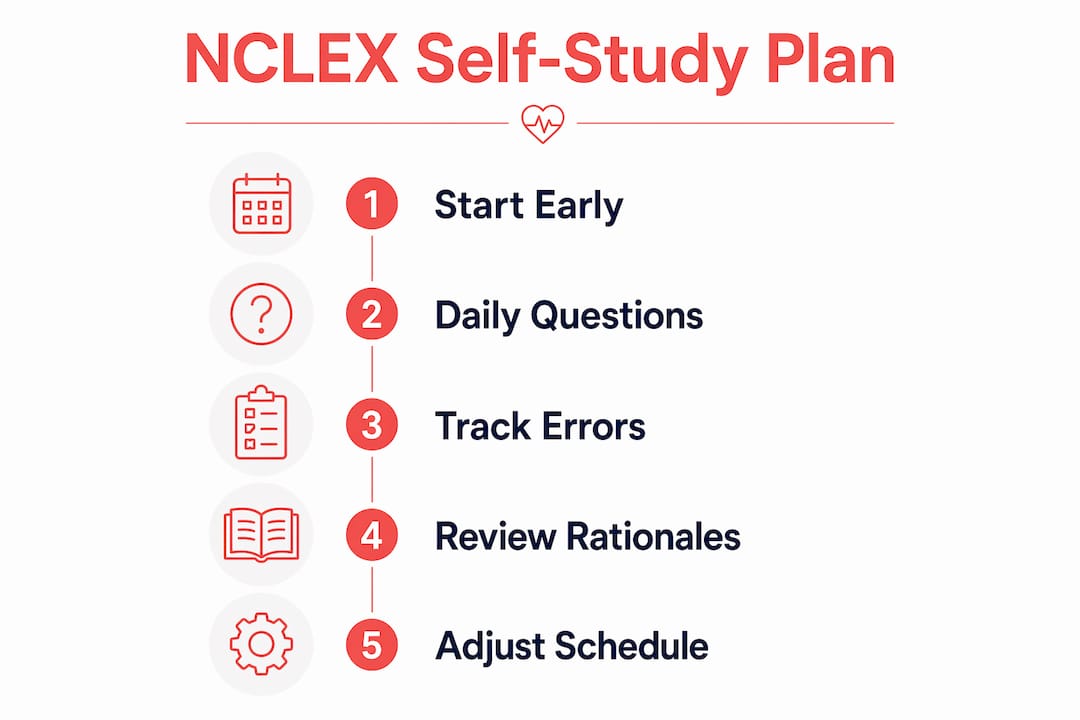 NCLEX Self-Study Plan

1 Start Early

2 Daily Questions

3 Track Errors

4 Review Rationales

5 Adjust Schedule