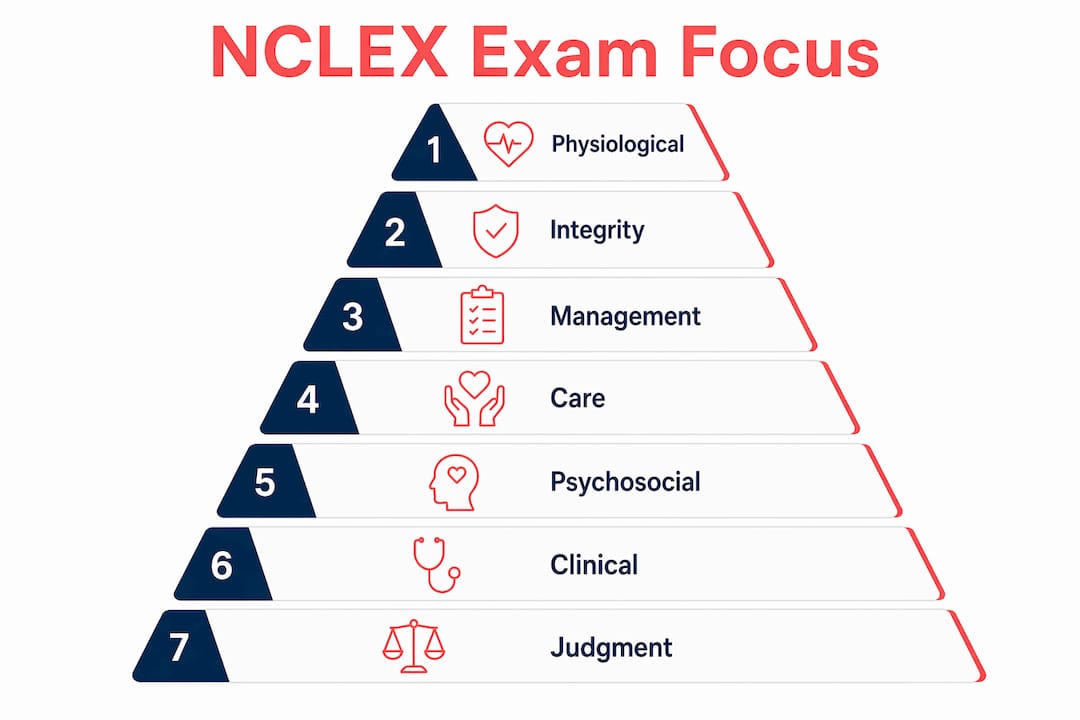 NCLEX Exam Focus

1 Physiological

2 Integrity

3 Management

4 Care

5 Psychosocial

6 Clinical

7 Judgment