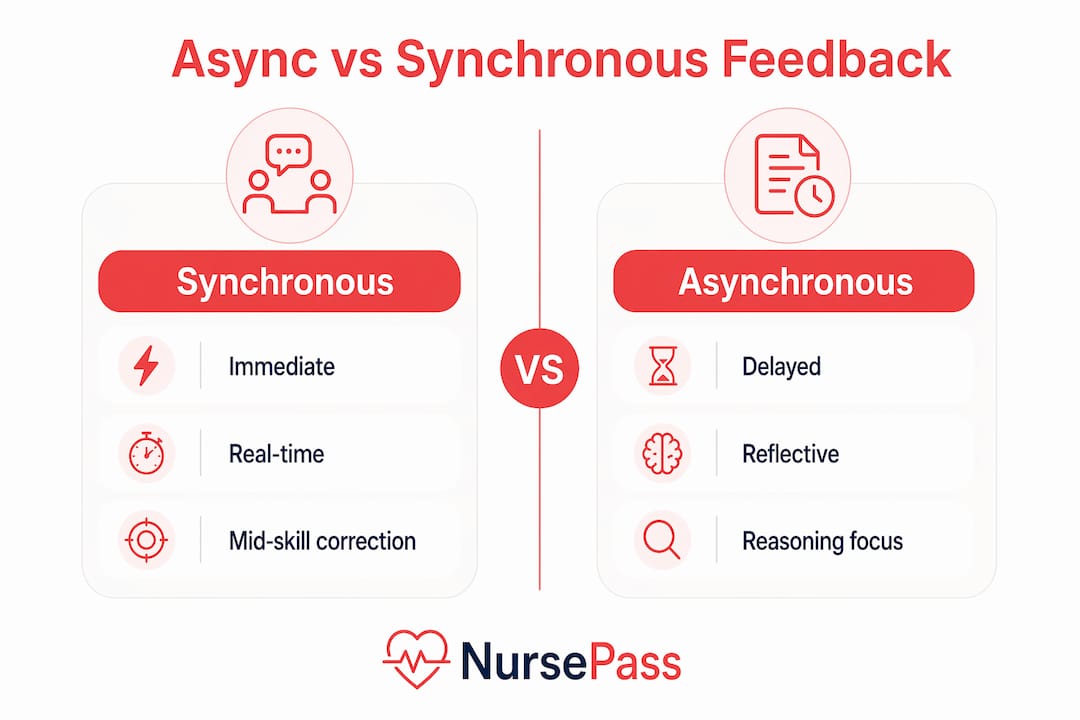 Async vs Synchronous Feedback

Synchronous

Immediate

Real-time

Mid-skill correction

VS

Asynchronous

Delayed

Reflective

Reasoning focus

NursePass