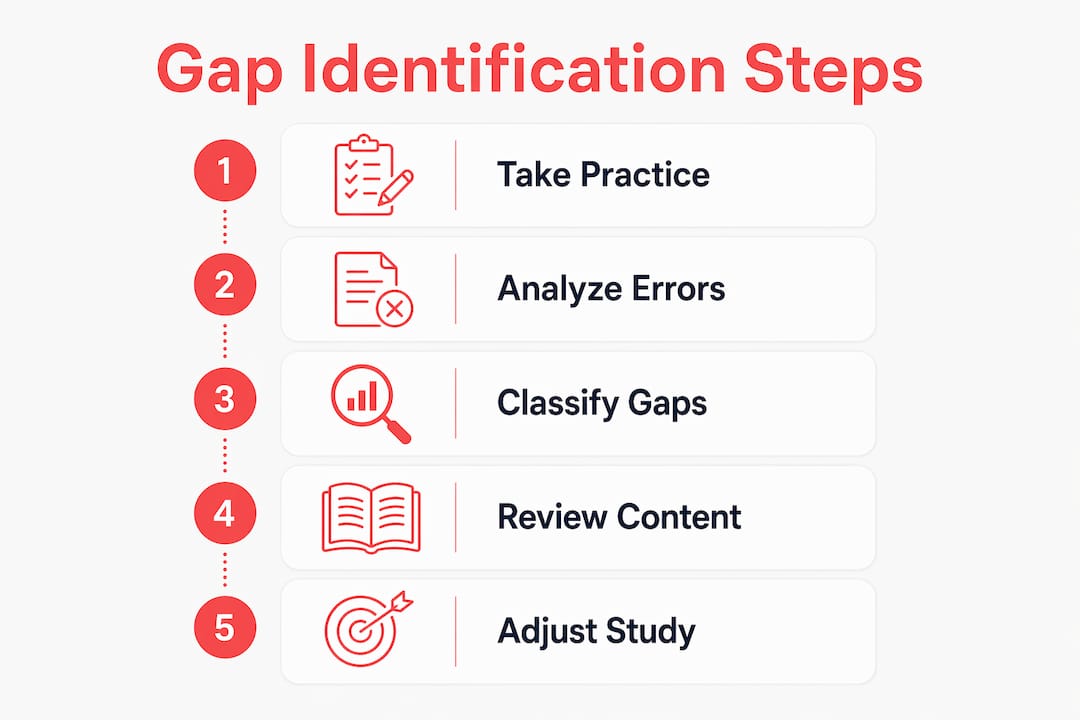 Gap Identification Steps

1 Take Practice

2 Analyze Errors

3 Classify Gaps

4 Review Content

5 Adjust Study