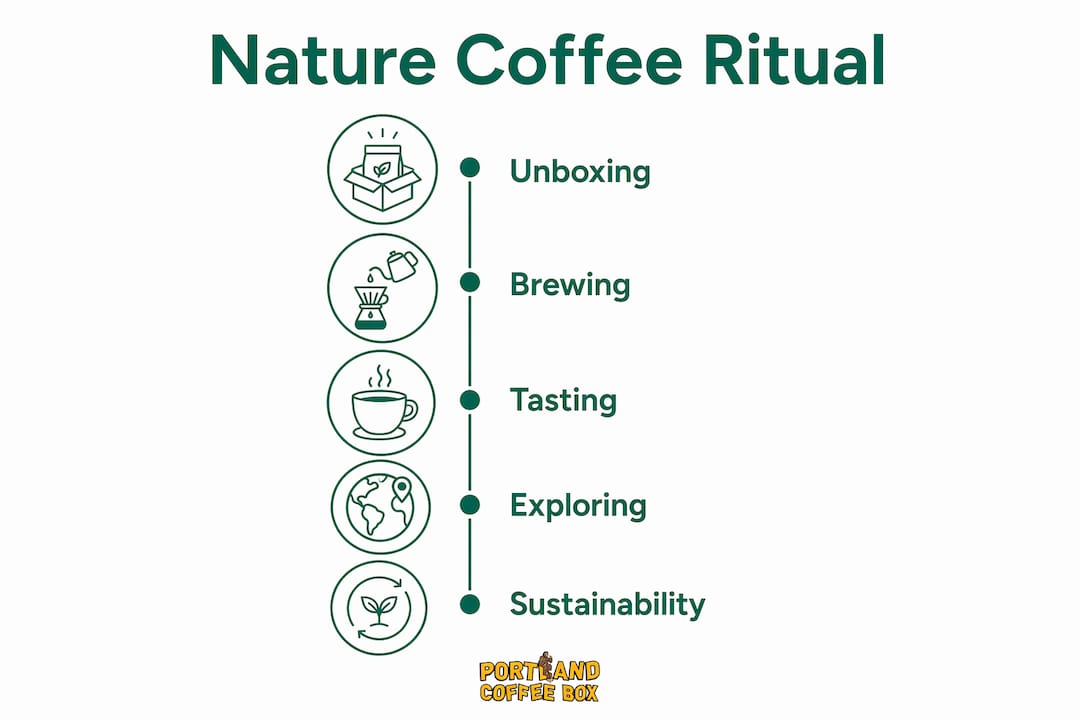 Nature Coffee Ritual

Unboxing

Brewing

Tasting

Exploring

Sustainability

PORTLAND
COFFEE BOX