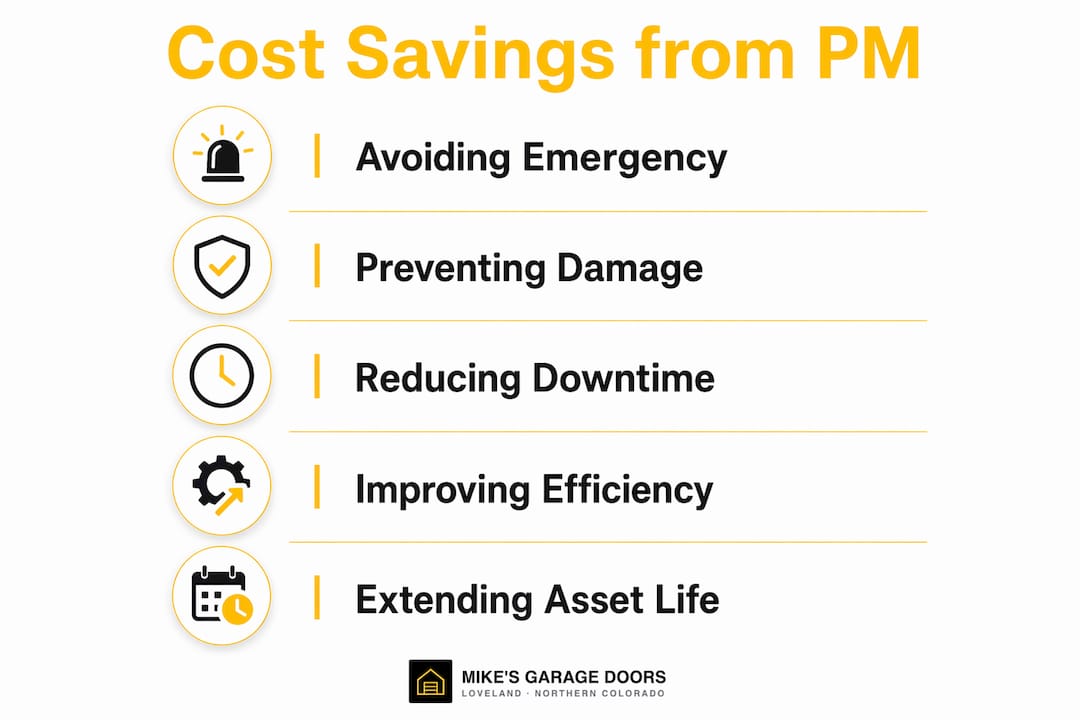 Cost Savings from PM

Avoiding Emergency

Preventing Damage

Reducing Downtime

Improving Efficiency

Extending Asset Life

MIKE'S GARAGE DOORS
LOVELAND · NORTHERN COLORADO