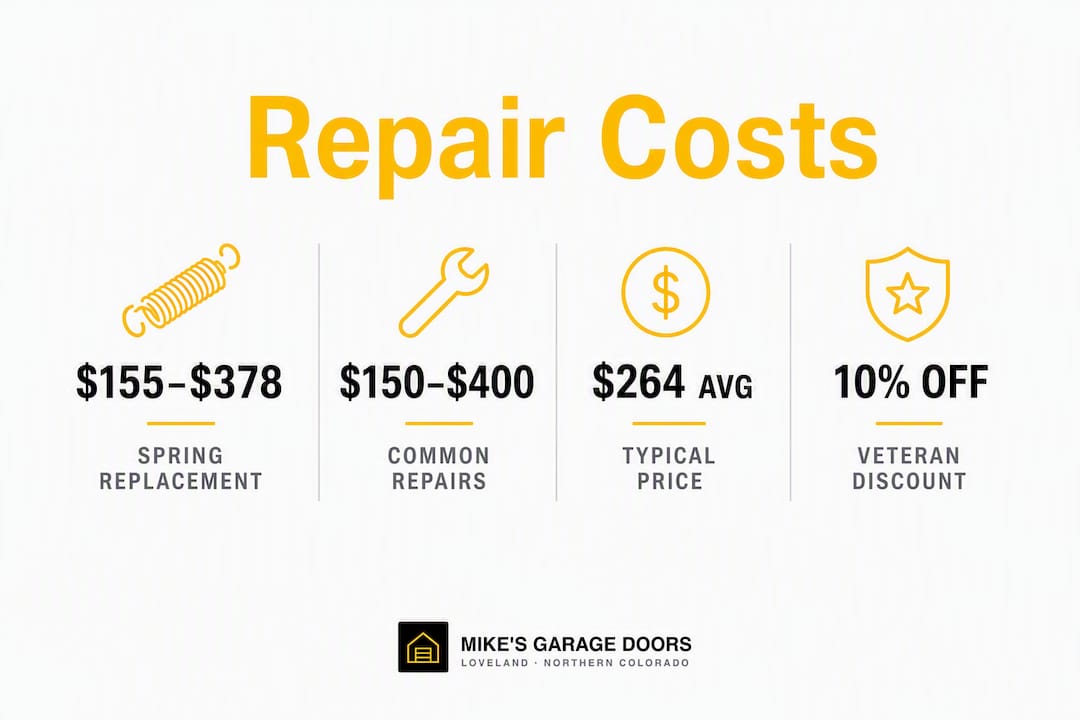 Repair Costs

\$155–\$378
SPRING REPLACEMENT

\$150–\$400
COMMON REPAIRS

\$264 AVG
TYPICAL PRICE

10% OFF
VETERAN DISCOUNT

MIKE'S GARAGE DOORS
LOVELAND · NORTHERN COLORADO