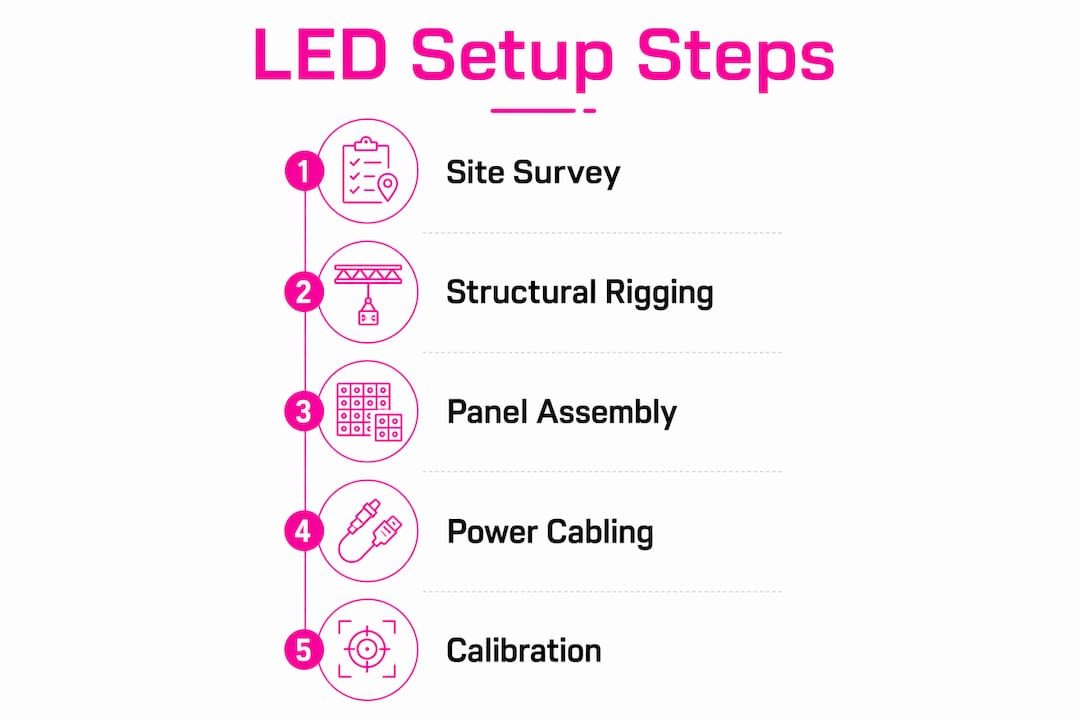 LED Setup Steps

1 Site Survey

2 Structural Rigging

3 Panel Assembly

4 Power Cabling

5 Calibration