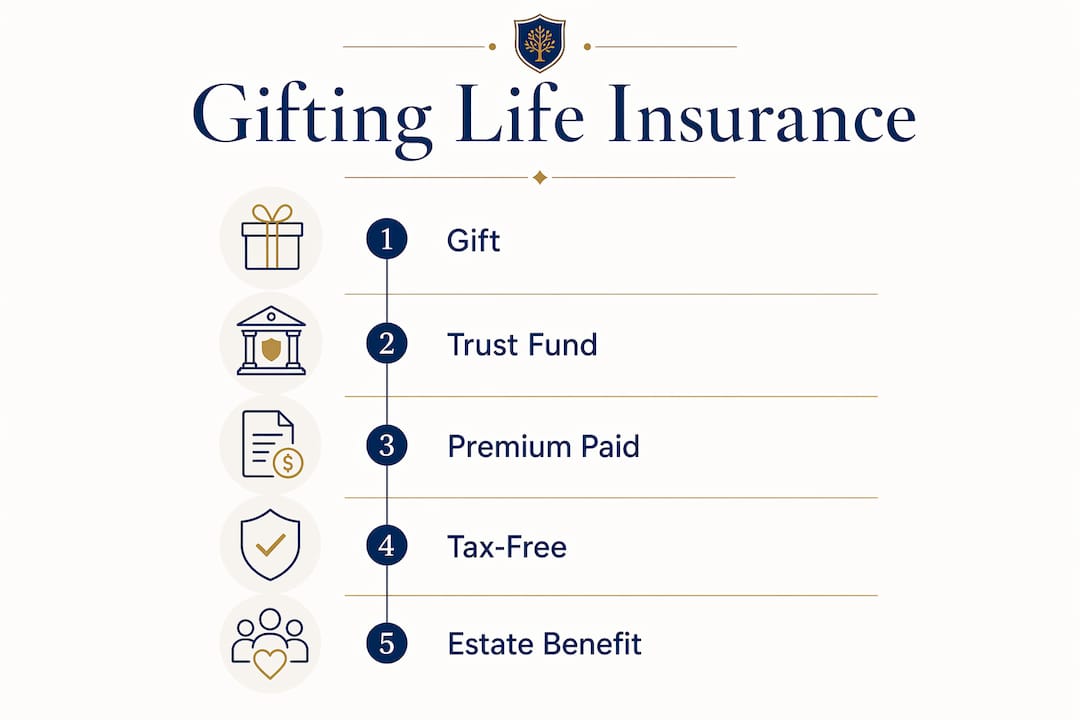 Gifting Life Insurance

1 Gift

2 Trust Fund

3 Premium Paid

4 Tax-Free

5 Estate Benefit