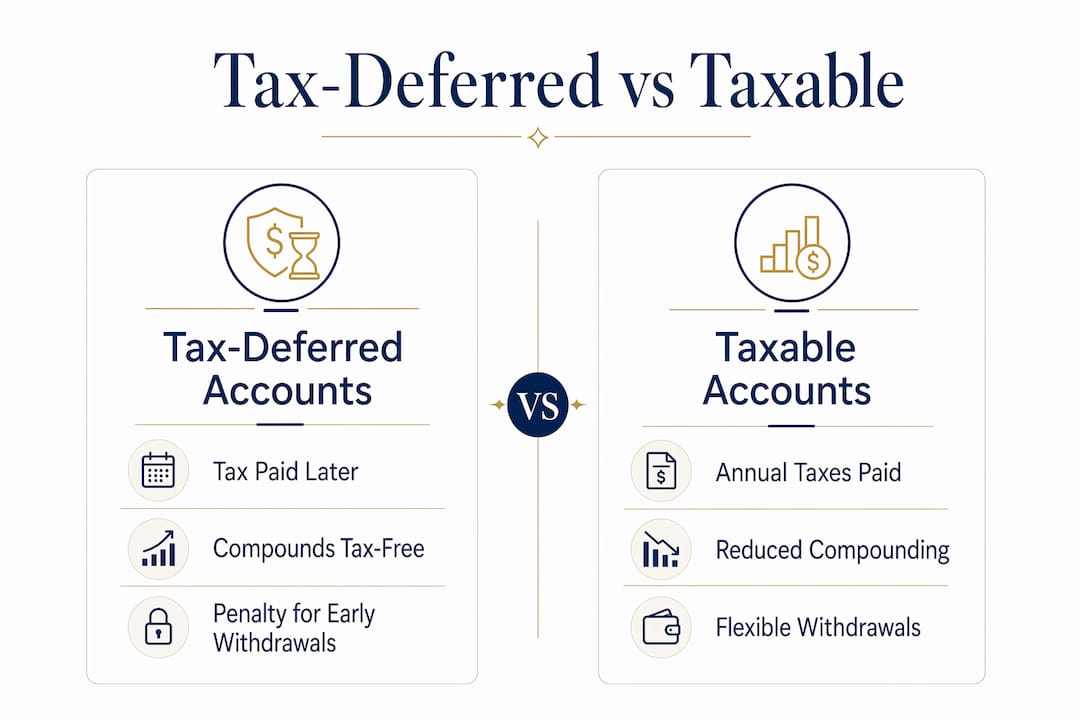 Tax-Deferred vs Taxable

Tax-Deferred Accounts

Tax Paid Later

Compounds Tax-Free

Penalty for Early Withdrawals

VS

Taxable Accounts

Annual Taxes Paid

Reduced Compounding

Flexible Withdrawals