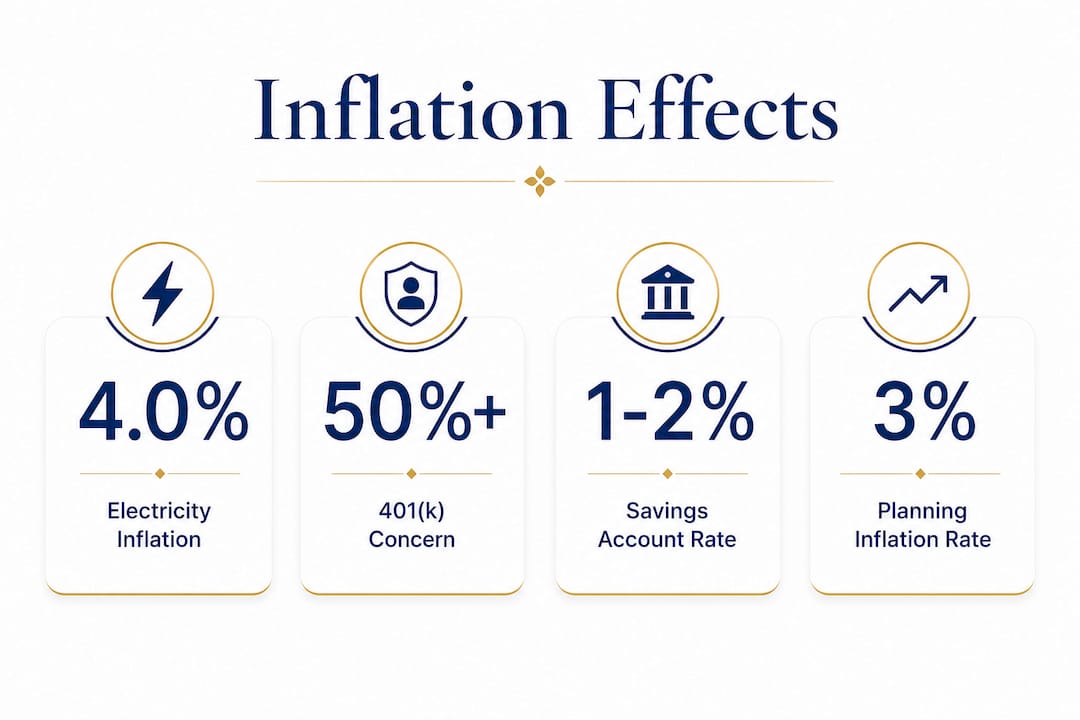 Inflation Effects

4.0%

Electricity Inflation

50%+

401(k) Concern

1-2%

Savings Account Rate

3%

Planning Inflation Rate